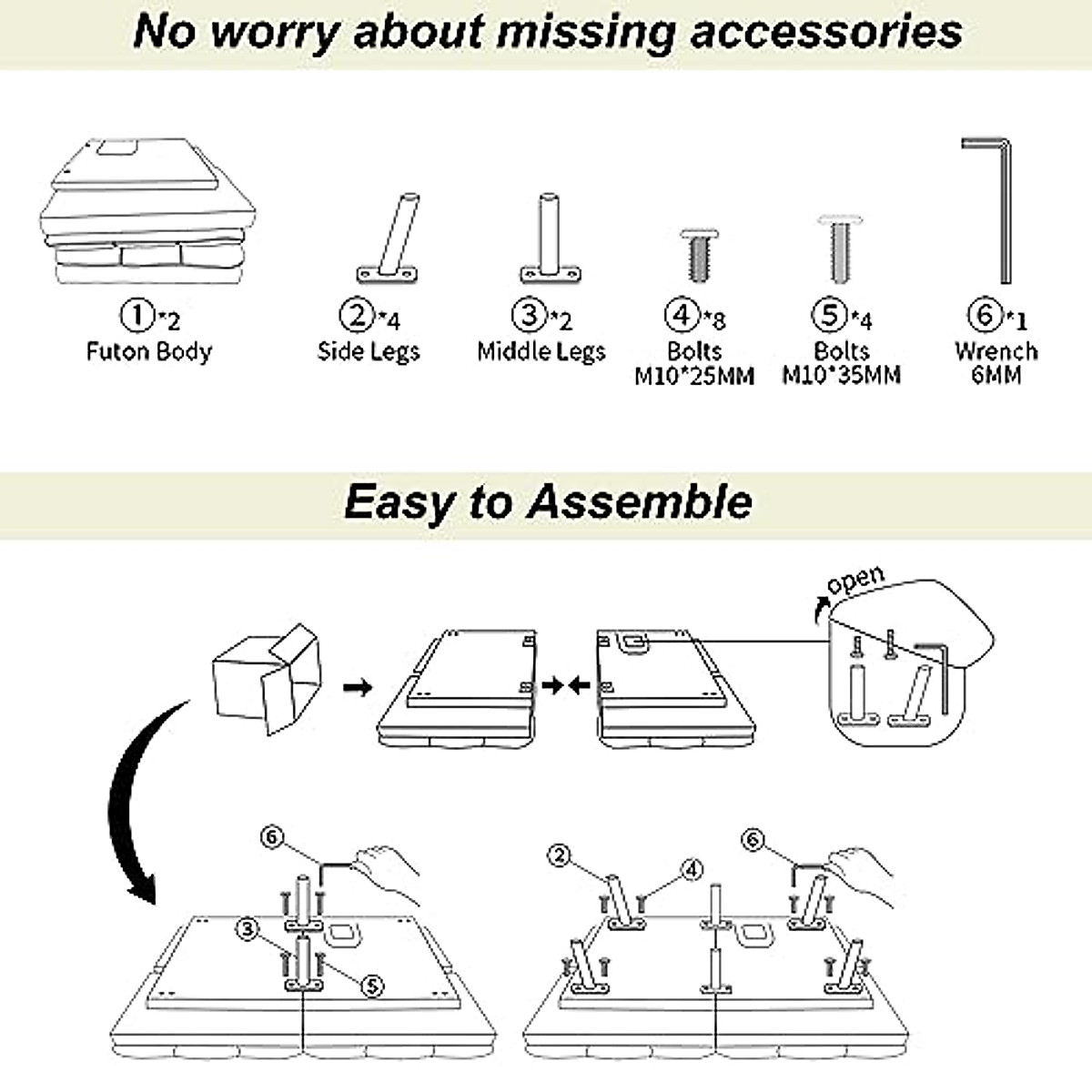 No worry about missing accessories

①*2
Futon Body

②*4
Side Legs

③*2
Middle Legs

④*8
Bolts
M10*25MM

⑤*4
Bolts
M10*35MM

⑥*1
Wrench
6MM

Easy to Assemble

open

⑥
③
⑤

②
④
⑥