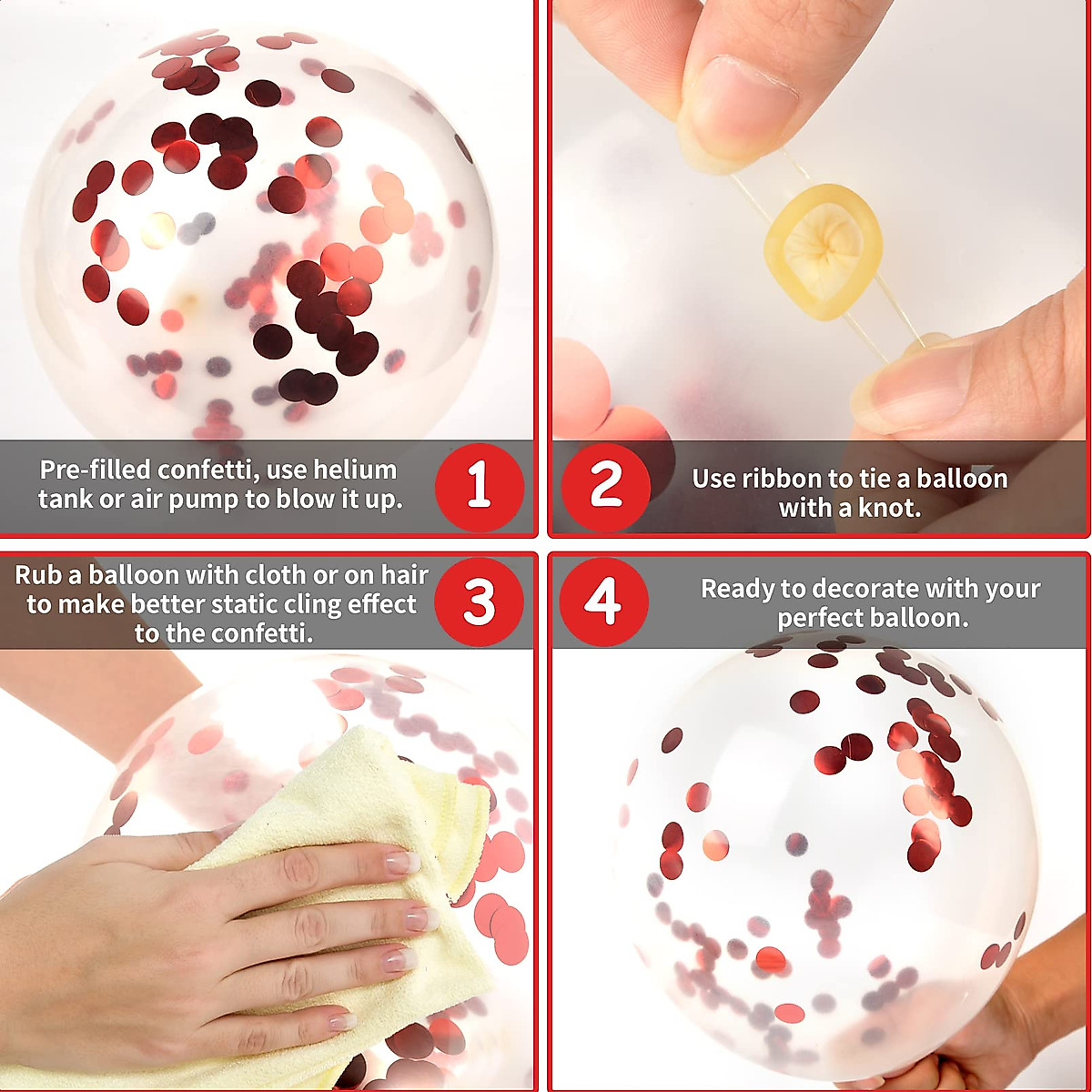 Pre-filled confetti, use helium tank or air pump to blow it up.

1

2

Use ribbon to tie a balloon with a knot.

Rub a balloon with cloth or on hair to make better static cling effect to the confetti.

3

4

Ready to decorate with your perfect balloon.