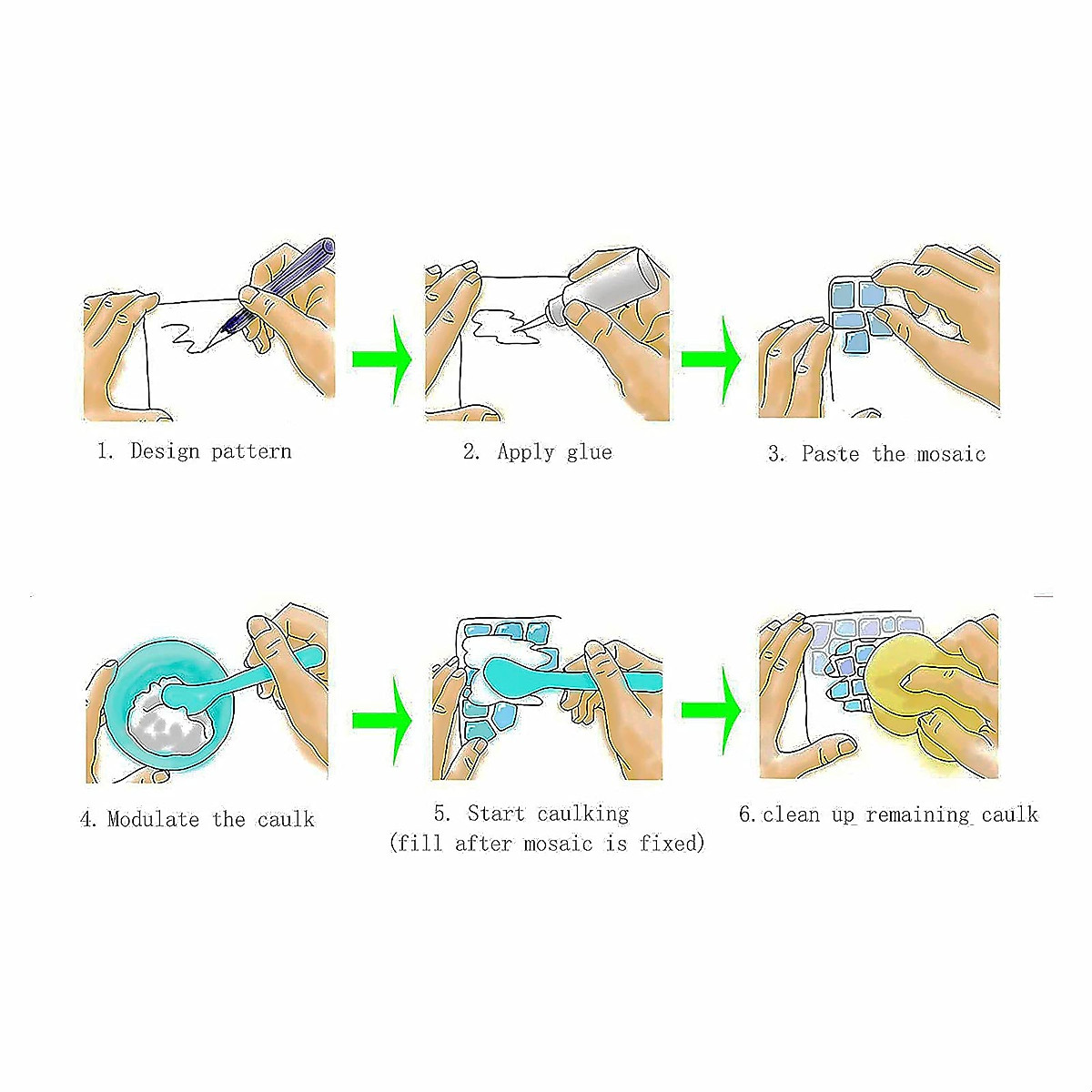 1. Design pattern

2. Apply glue

3. Paste the mosaic

4. Modulate the caulk

5. Start caulking
(fill after mosaic is fixed)

6. clean up remaining caulk