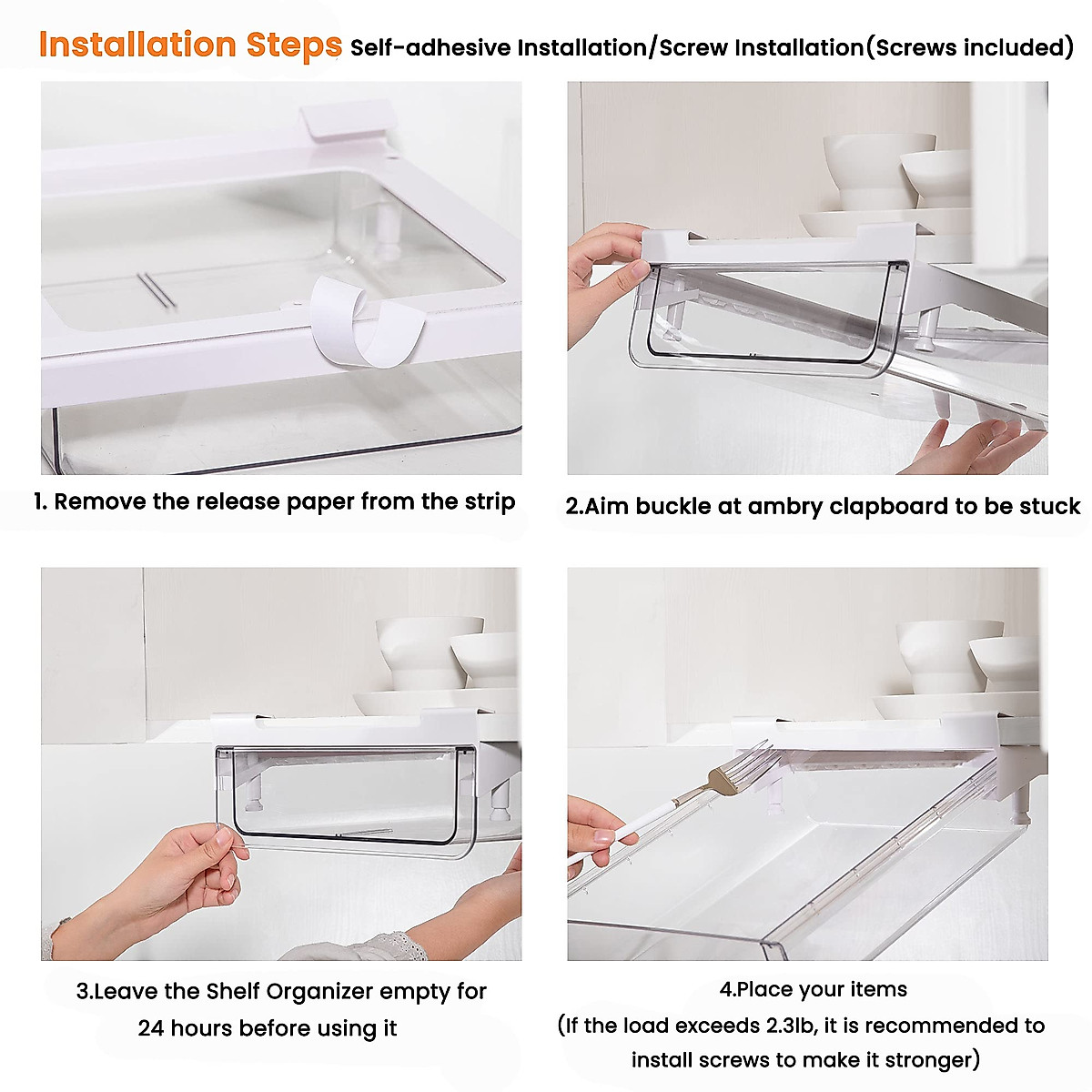 Installation Steps Self-adhesive Installation/Screw Installation(Screws included)

1. Remove the release paper from the strip

2.Aim buckle at ambry clapboard to be stuck

3.Leave the Shelf Organizer empty for 24 hours before using it

4.Place your items
(If the load exceeds 2.3lb, it is recommended to install screws to make it stronger)