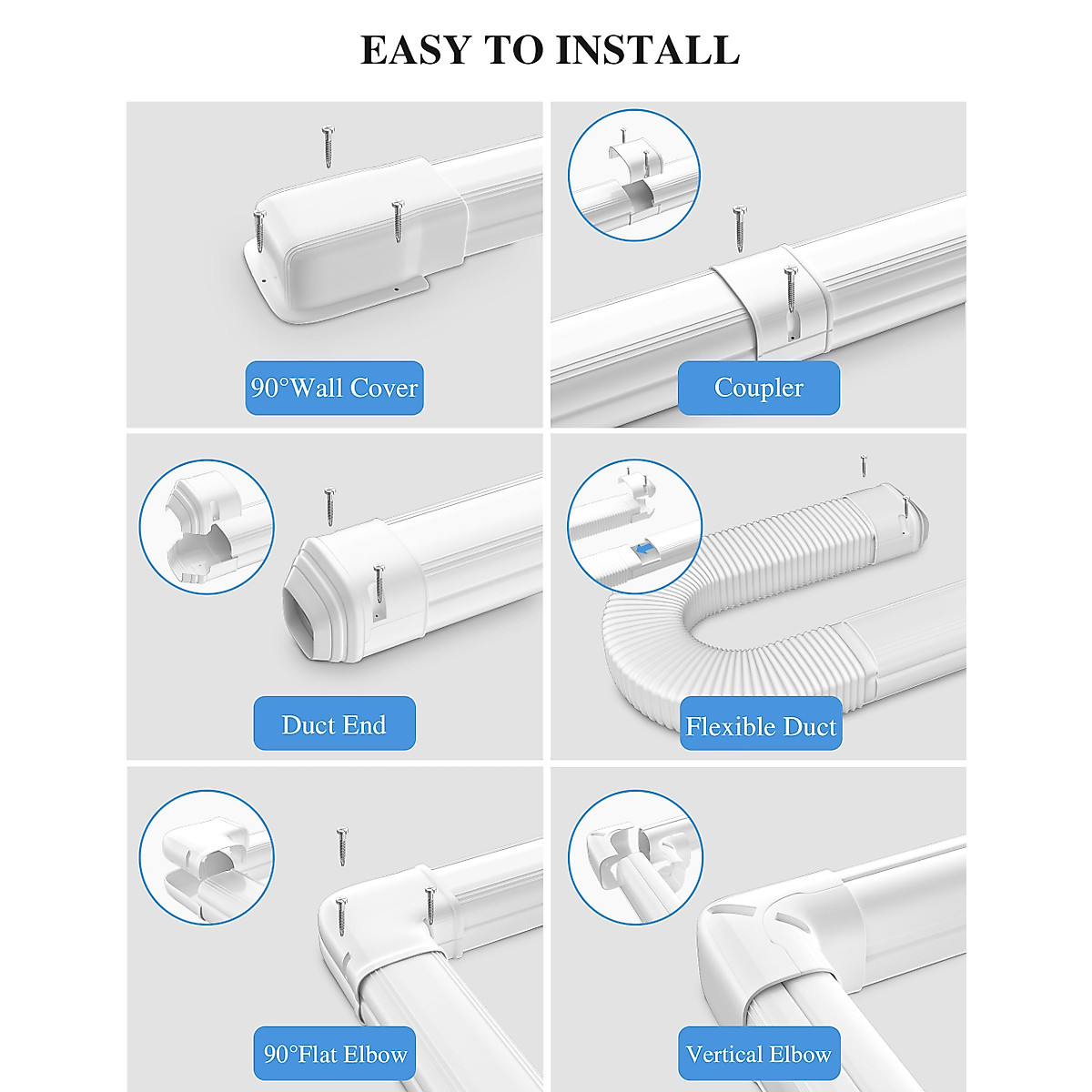 EASY TO INSTALL

90°Wall Cover

Coupler

Duct End

Flexible Duct

90°Flat Elbow

Vertical Elbow