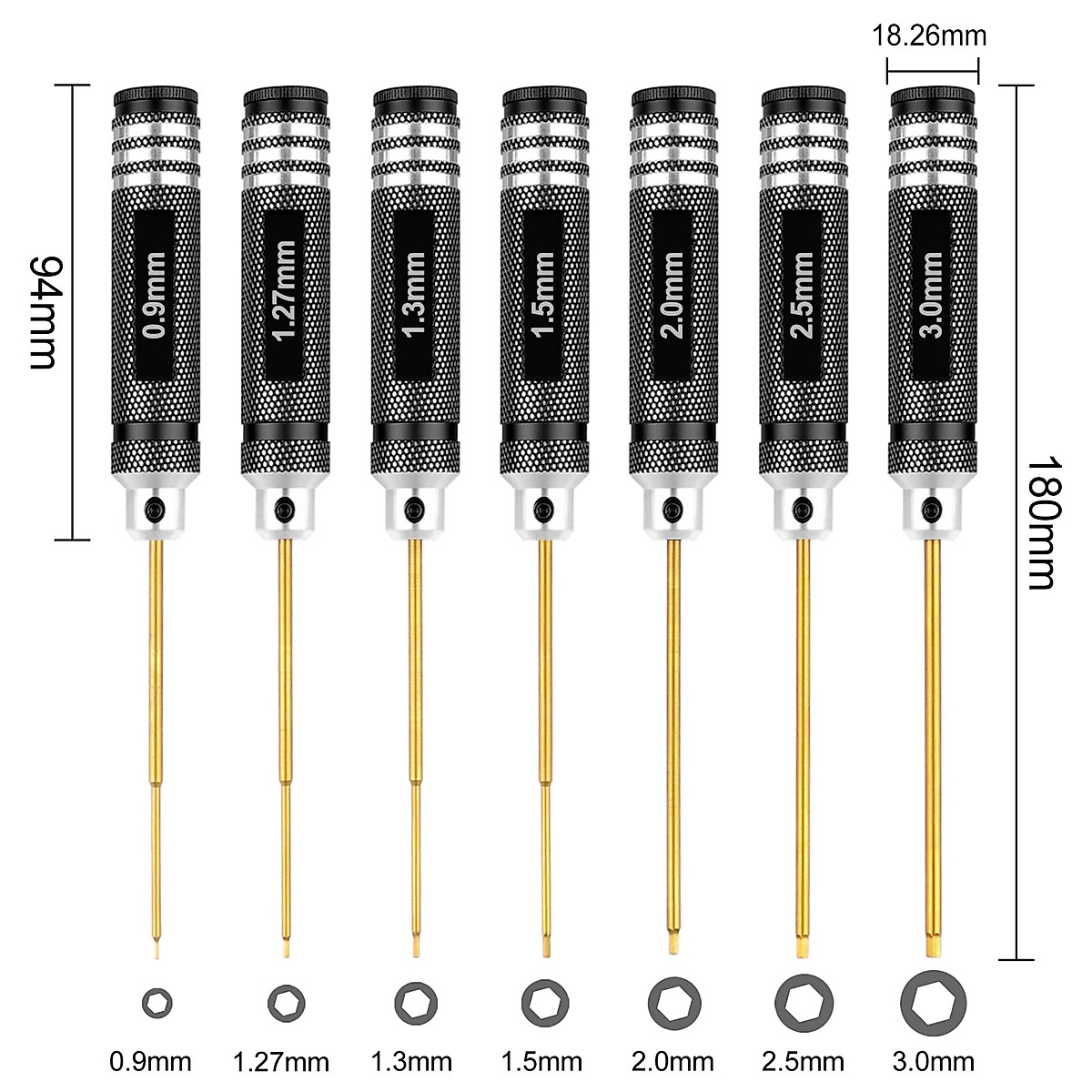 18.26mm

94mm

0.9mm

1.27mm

1.3mm

1.5mm

2.0mm

2.5mm

3.0mm

180mm

0.9mm 1.27mm 1.3mm 1.5mm 2.0mm 2.5mm 3.0mm