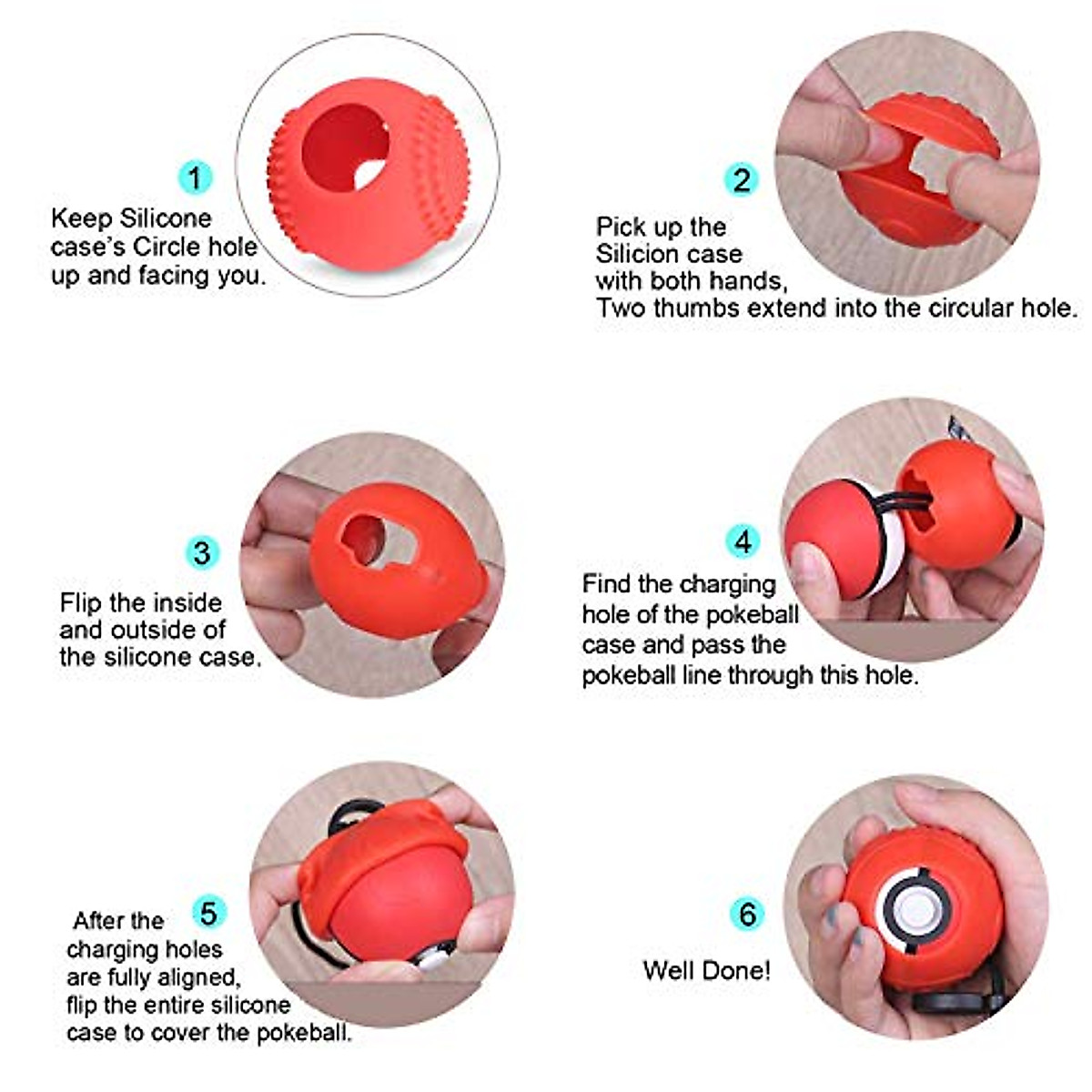 1
Keep Silicone case's Circle hole up and facing you.

2
Pick up the Silicion case with both hands, Two thumbs extend into the circular hole.

3
Flip the inside and outside of the silicone case.

4
Find the charging hole of the pokeball case and pass the pokeball line through this hole.

5
After the charging holes are fully aligned, flip the entire silicone case to cover the pokeball.

6
Well Done!