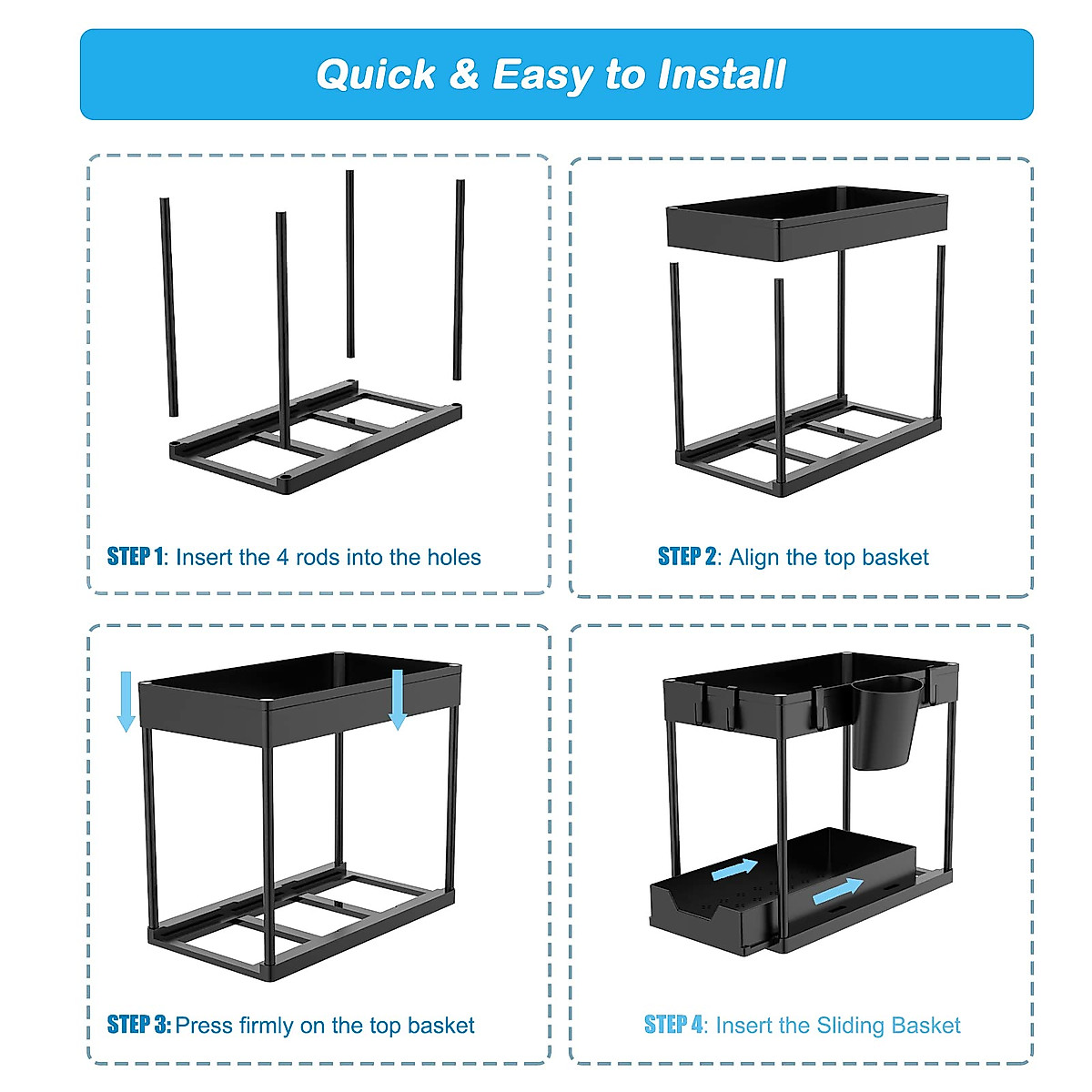 Quick & Easy to Install

STEP 1: Insert the 4 rods into the holes

STEP 2: Align the top basket

STEP 3: Press firmly on the top basket

STEP 4: Insert the Sliding Basket