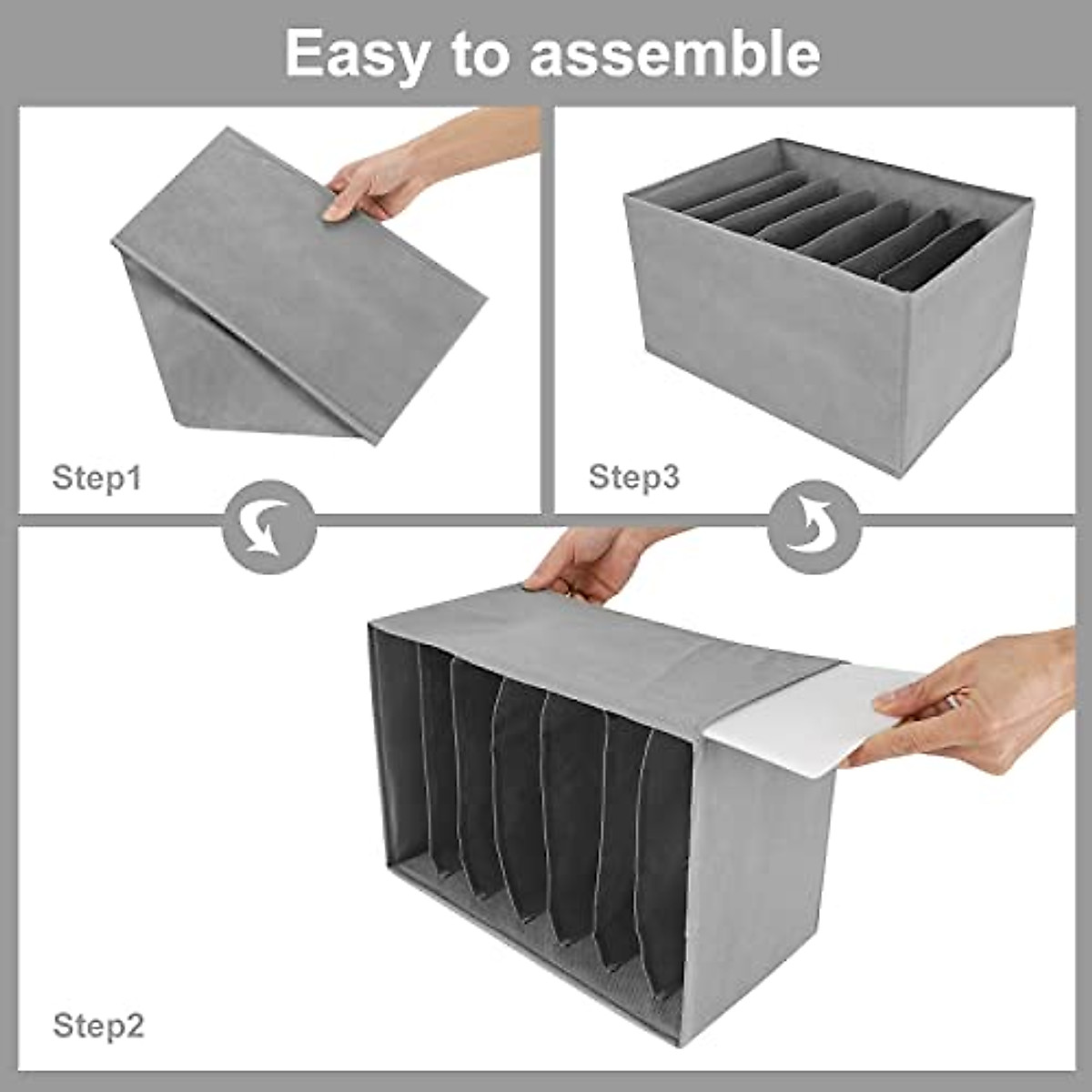 Easy to assemble

Step1

Step3

Step2