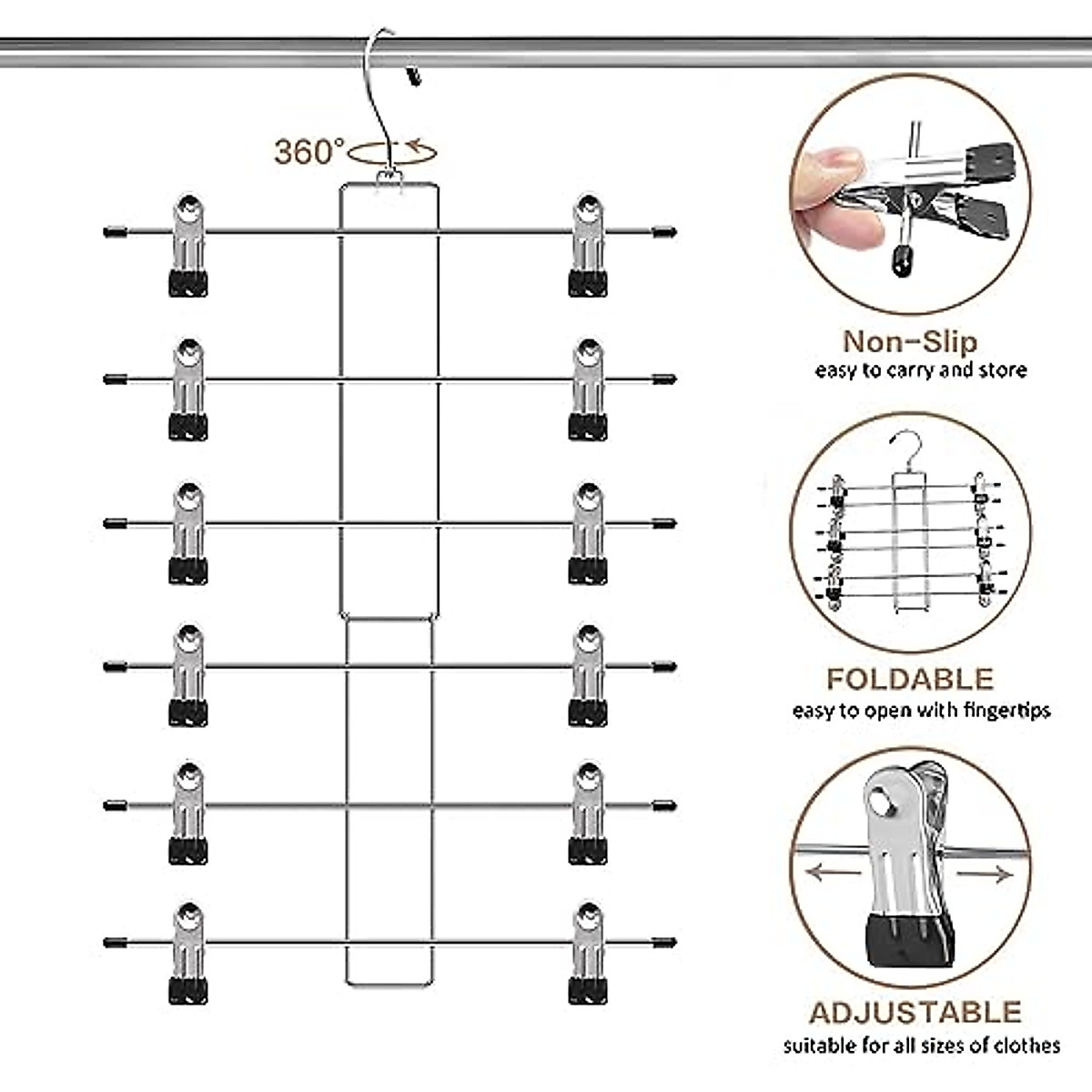 360°

Non-Slip
easy to carry and store

FOLDABLE
easy to open with fingertips

ADJUSTABLE
suitable for all sizes of clothes