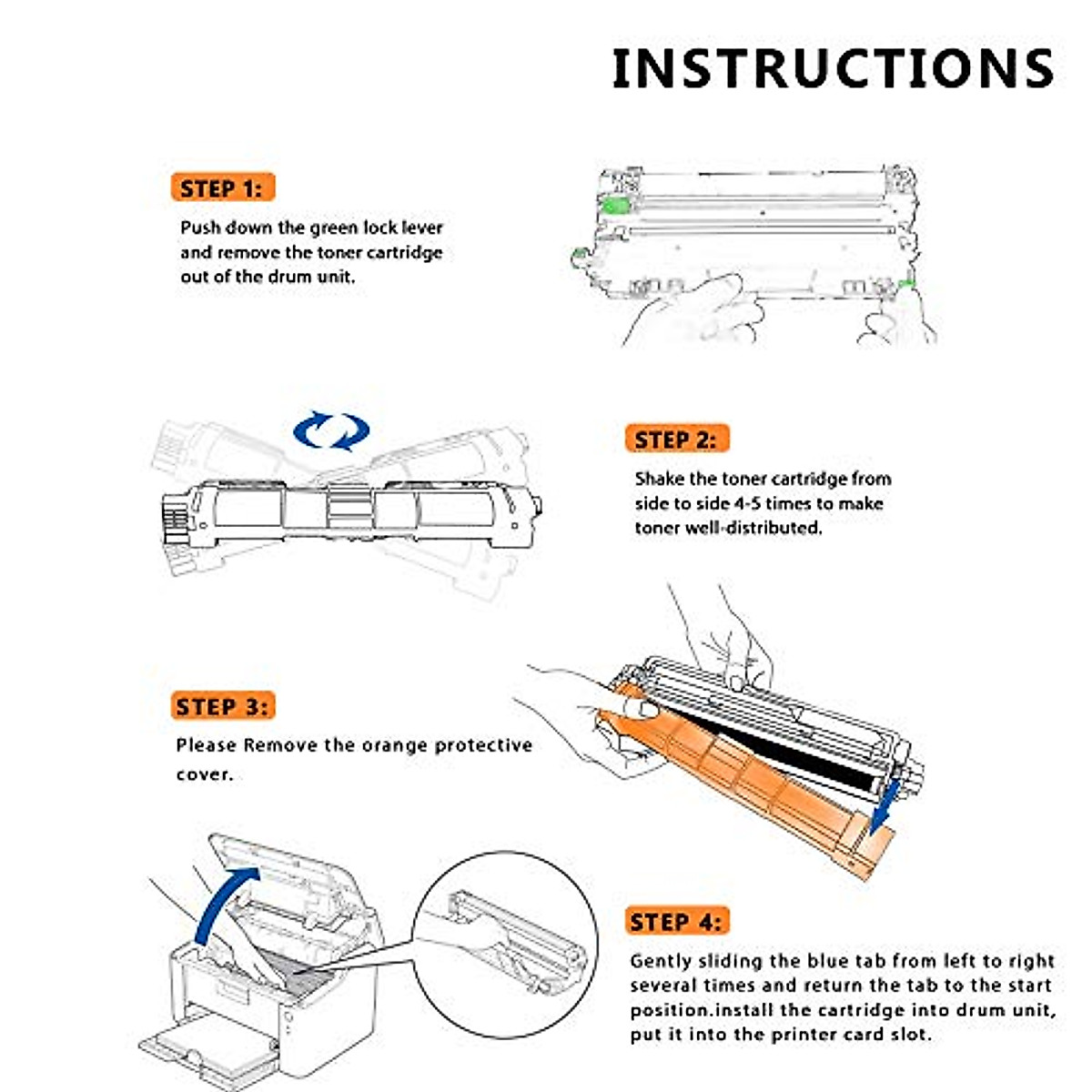 INSTRUCTIONS

STEP 1:

Push down the green lock lever and remove the toner cartridge out of the drum unit.

STEP 2:

Shake the toner cartridge from side to side 4-5 times to make toner well-distributed.

STEP 3:

Please Remove the orange protective cover.

STEP 4:

Gently sliding the blue tab from left to right several times and return the tab to the start position.install the cartridge into drum unit, put it into the printer card slot.