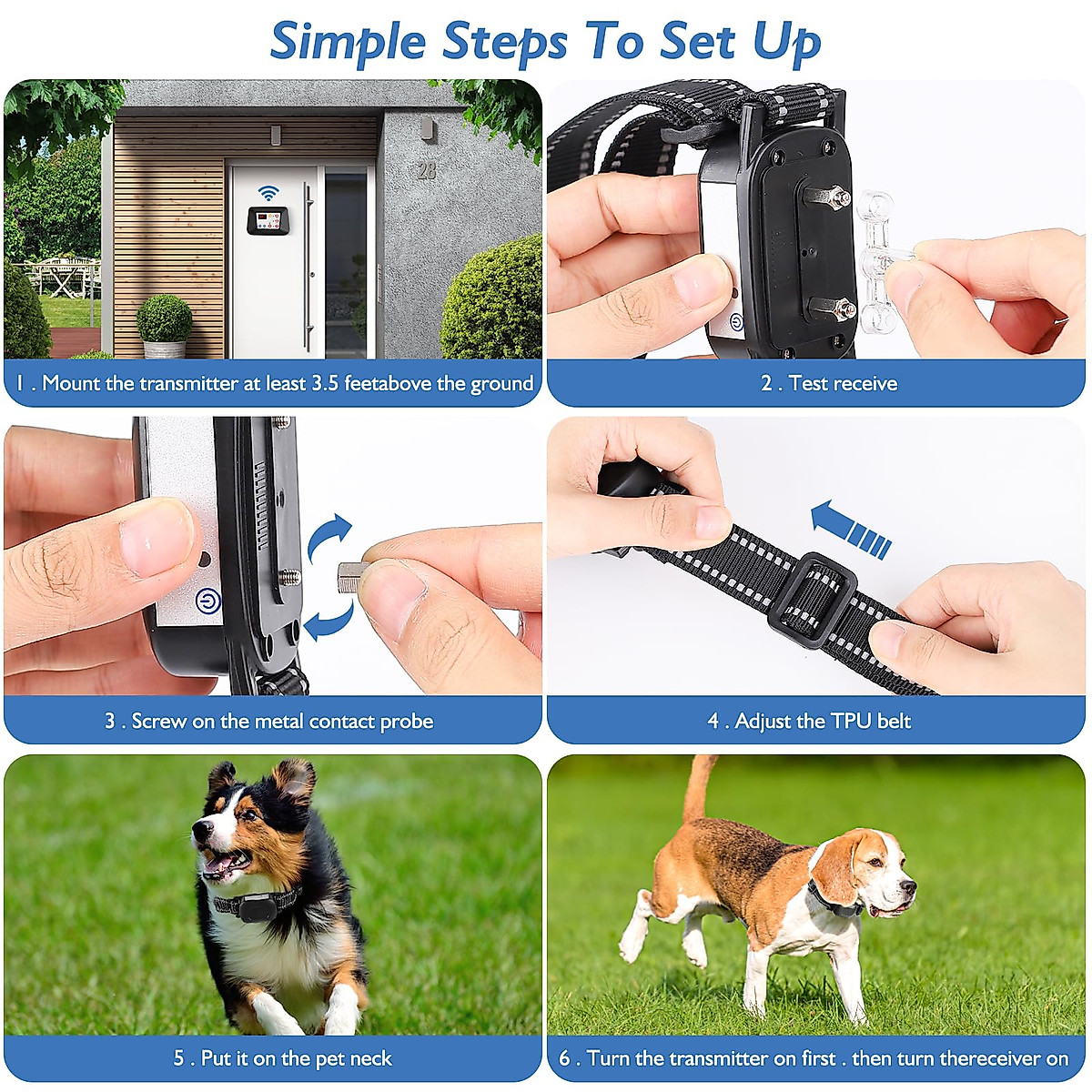 Simple Steps To Set Up

28

1 . Mount the transmitter at least 3.5 feetabove the ground

2 . Test receive

3 . Screw on the metal contact probe

4 . Adjust the TPU belt

5 . Put it on the pet neck

6 . Turn the transmitter on first . then turn thereceiver on