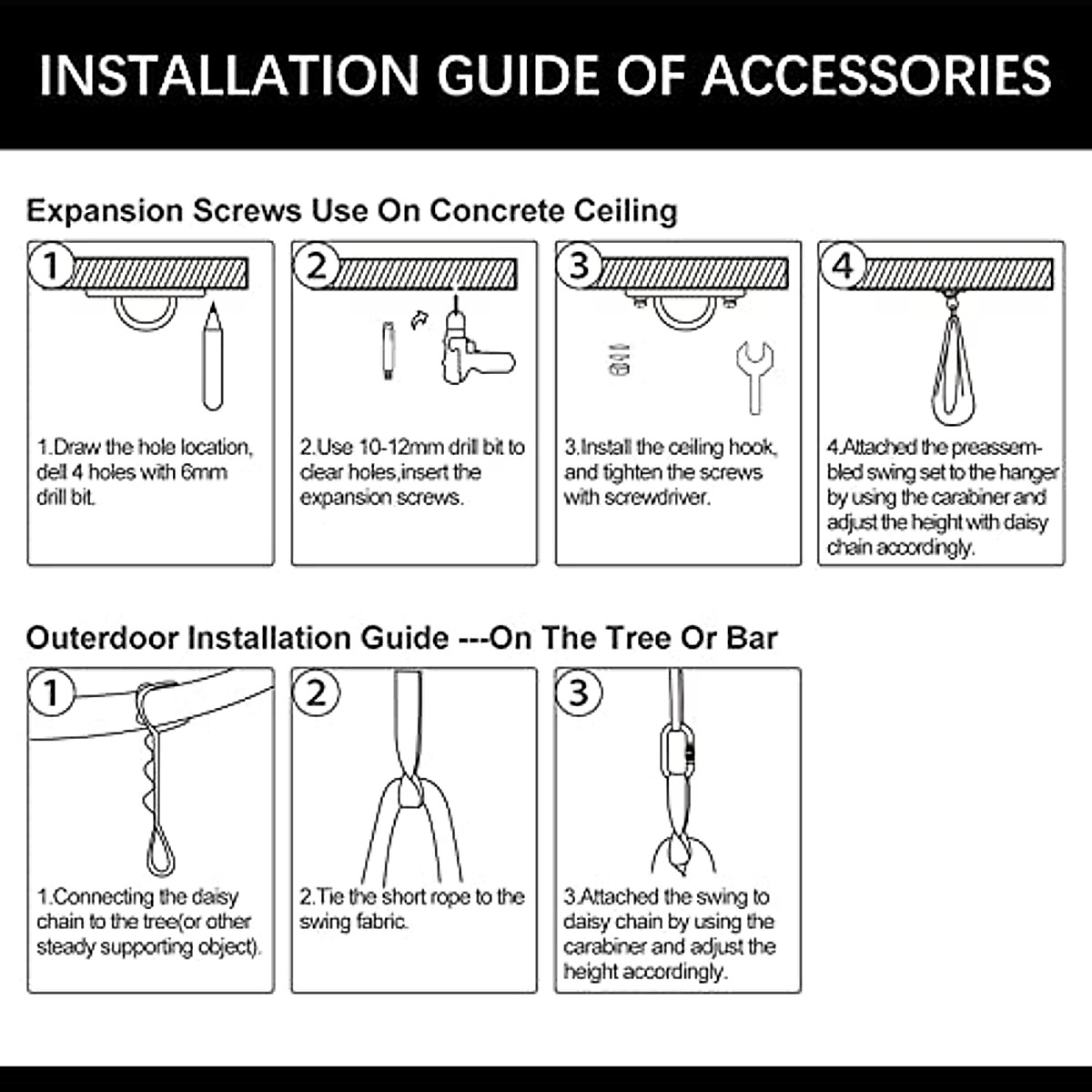 INSTALLATION GUIDE OF ACCESSORIES

Expansion Screws Use On Concrete Ceiling

1

1.Draw the hole location, dell 4 holes with 6mm drill bit.

2

2.Use 10-12mm drill bit to clear holes,insert the expansion screws.

3

3.Install the ceiling hook, and tighten the screws with screwdriver.

4

4.Attached the preassembled swing set to the hanger by using the carabiner and adjust the height with daisy chain accordingly.

Outerdoor Installation Guide ---On The Tree Or Bar

1

1.Connecting the daisy chain to the tree(or other steady supporting object).

2

2.Tie the short rope to the swing fabric.

3

3.Attached the swing to daisy chain by using the carabiner and adjust the height accordingly.