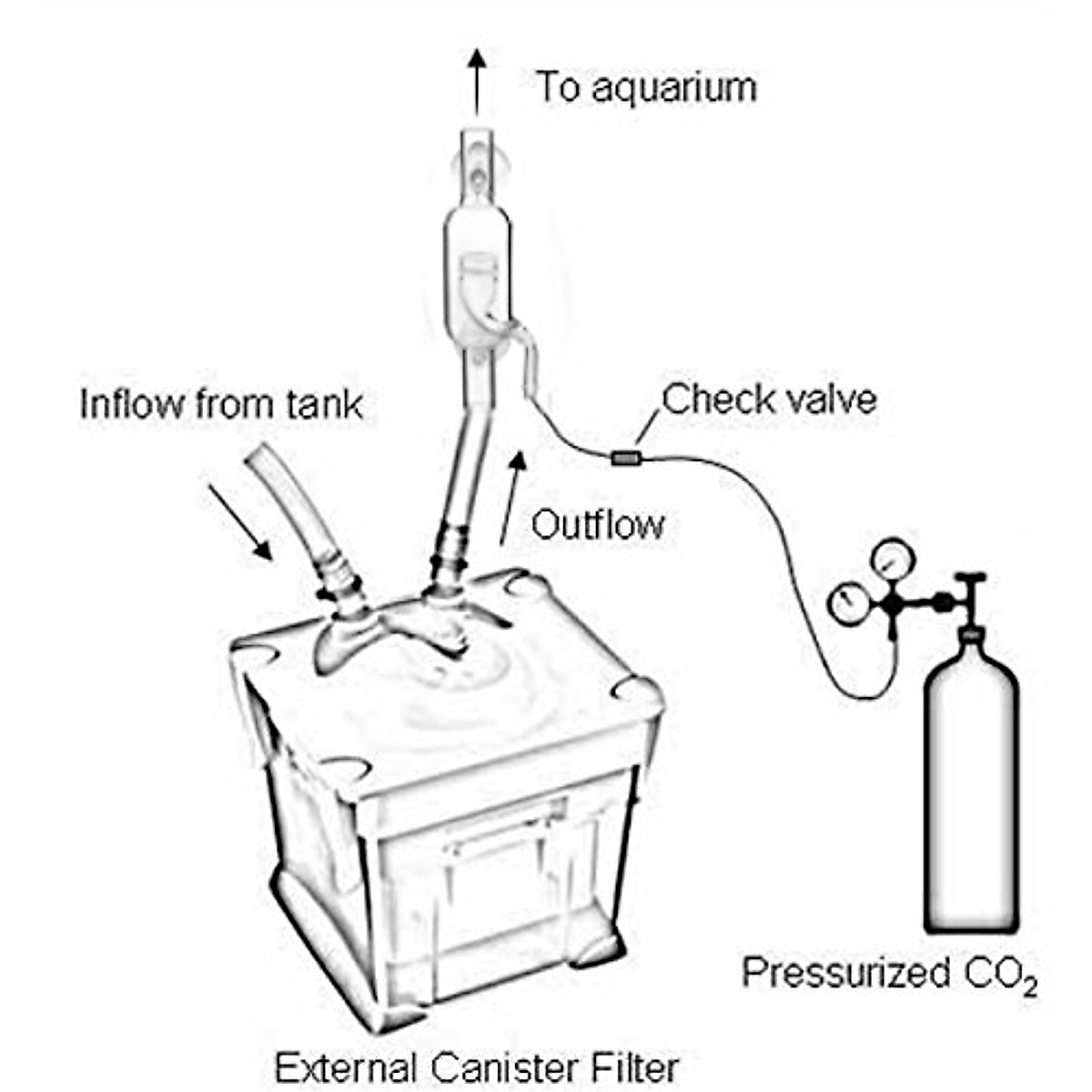 To aquarium

Inflow from tank

Check valve

Outflow

Pressurized $CO_2$

External Canister Filter