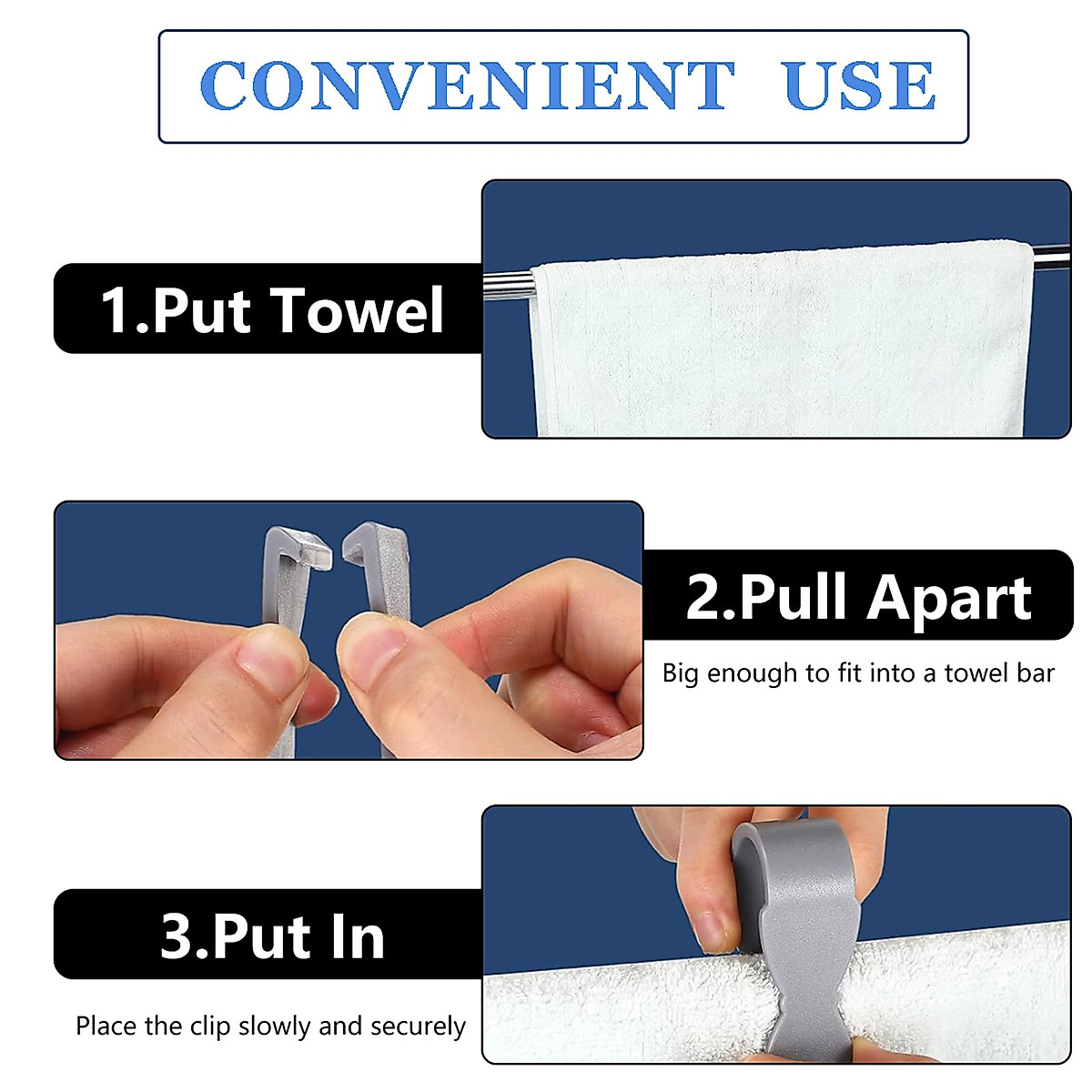 CONVENIENT USE

1.Put Towel

2.Pull Apart

Big enough to fit into a towel bar

3.Put In

Place the clip slowly and securely