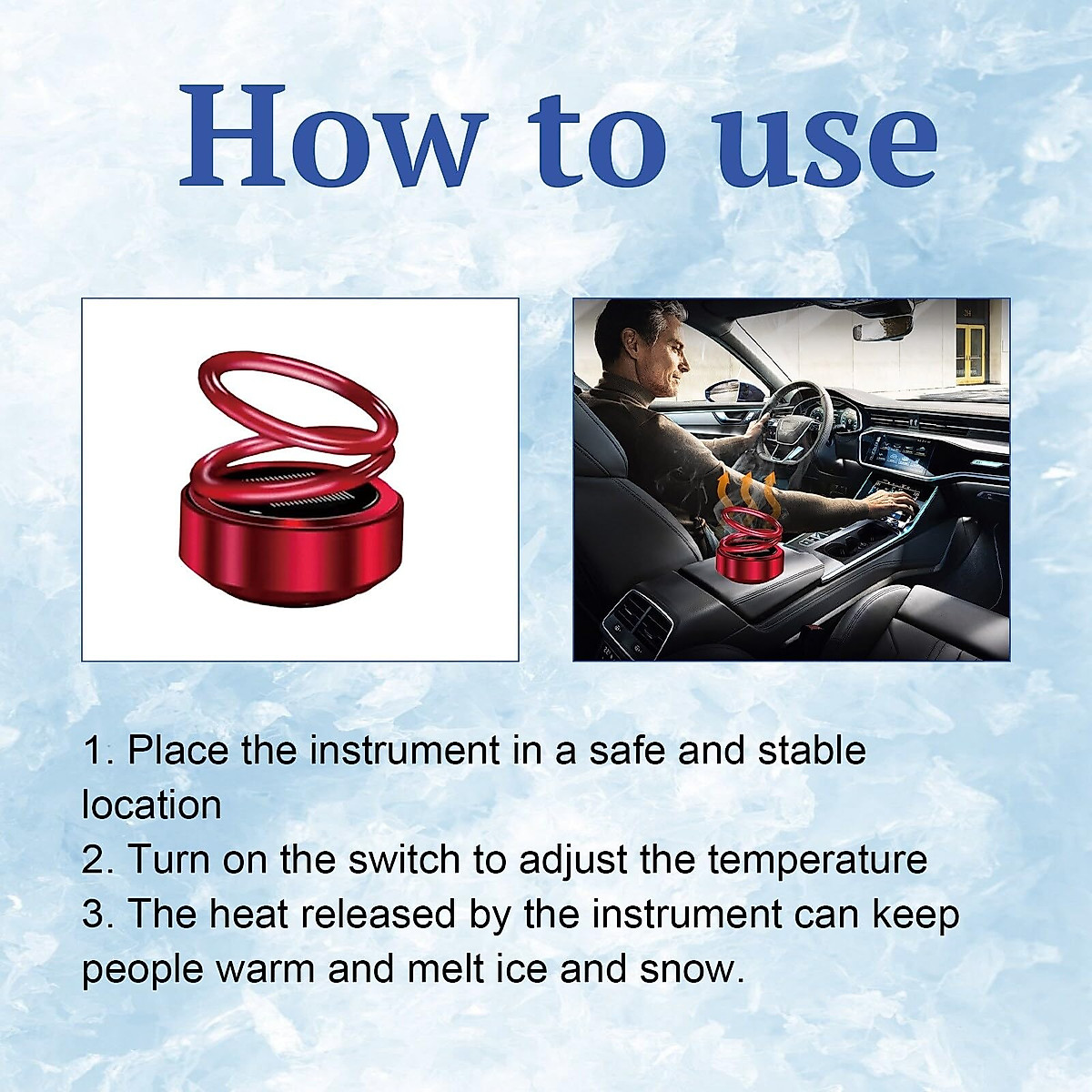 How to use

1. Place the instrument in a safe and stable location
2. Turn on the switch to adjust the temperature
3. The heat released by the instrument can keep people warm and melt ice and snow.