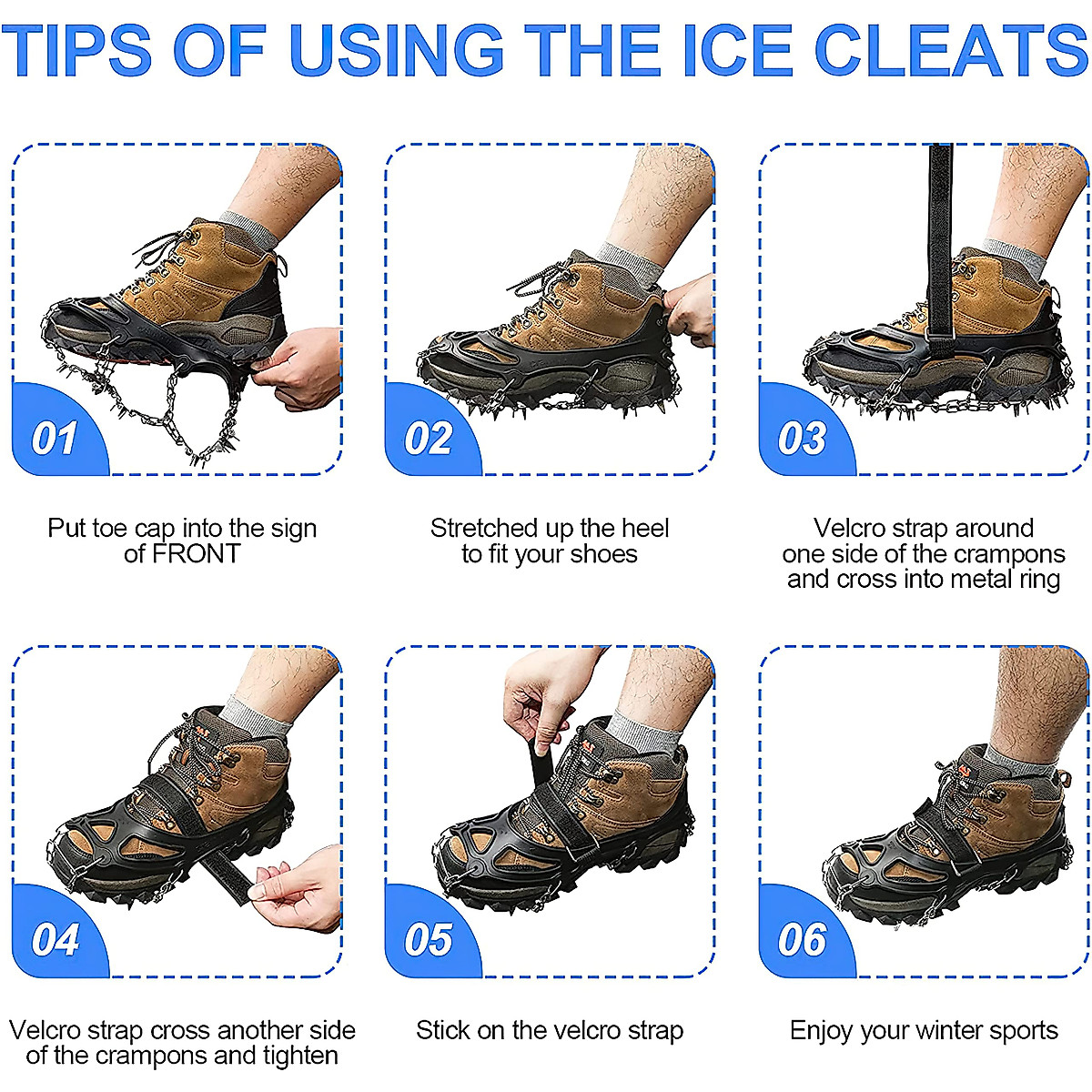 TIPS OF USING THE ICE CLEATS

01

Put toe cap into the sign of FRONT

02

Stretched up the heel to fit your shoes

03

Velcro strap around one side of the crampons and cross into metal ring

04

Velcro strap cross another side of the crampons and tighten

05

Stick on the velcro strap

06

Enjoy your winter sports