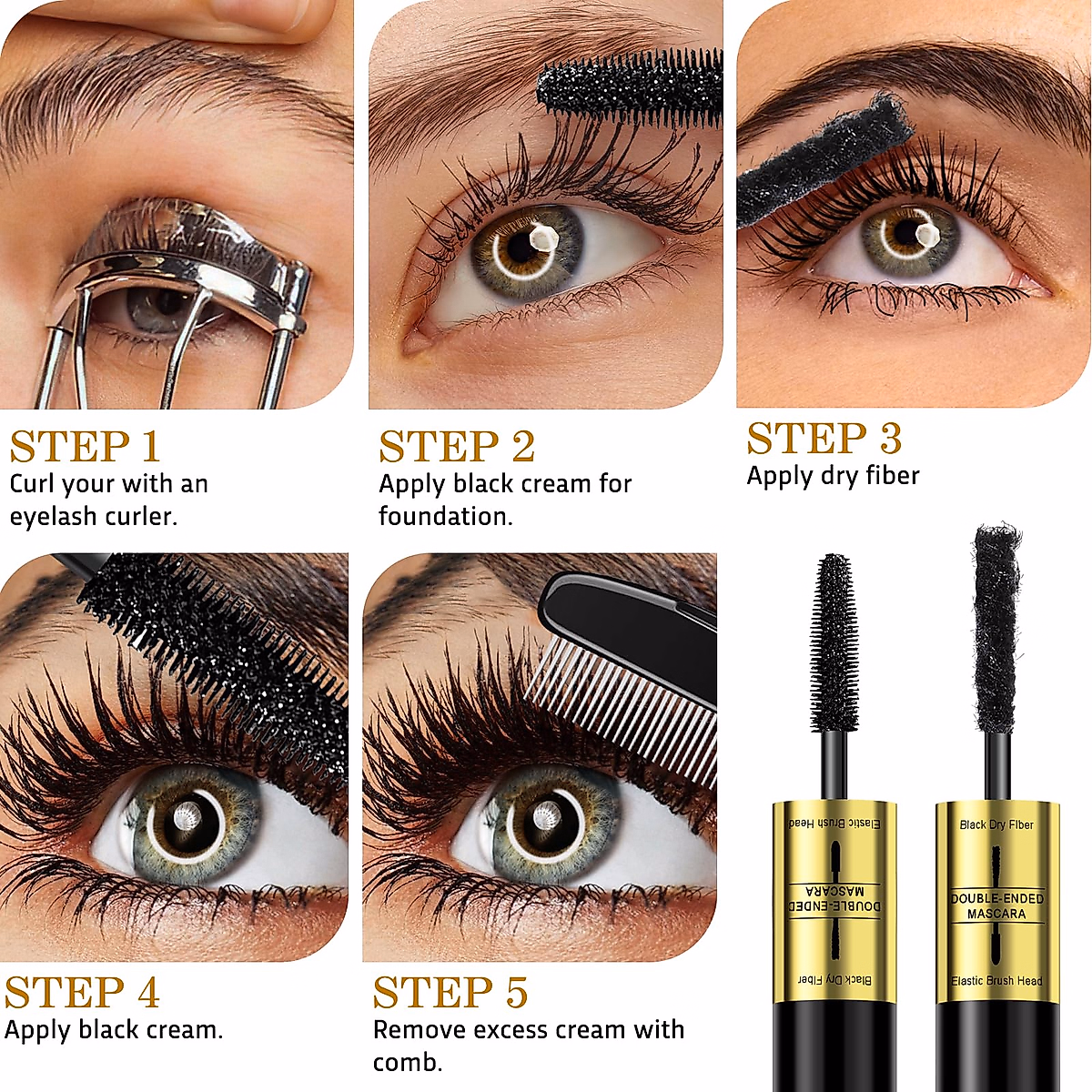 STEP 1
Curl your with an eyelash curler.

STEP 2
Apply black cream for foundation.

STEP 3
Apply dry fiber

STEP 4
Apply black cream.

STEP 5
Remove excess cream with comb.

Elastic Brush Head
DOUBLE-ENDED MASCARA
Black Dry Fiber

Black Dry Fiber
DOUBLE-ENDED MASCARA
Elastic Brush Head