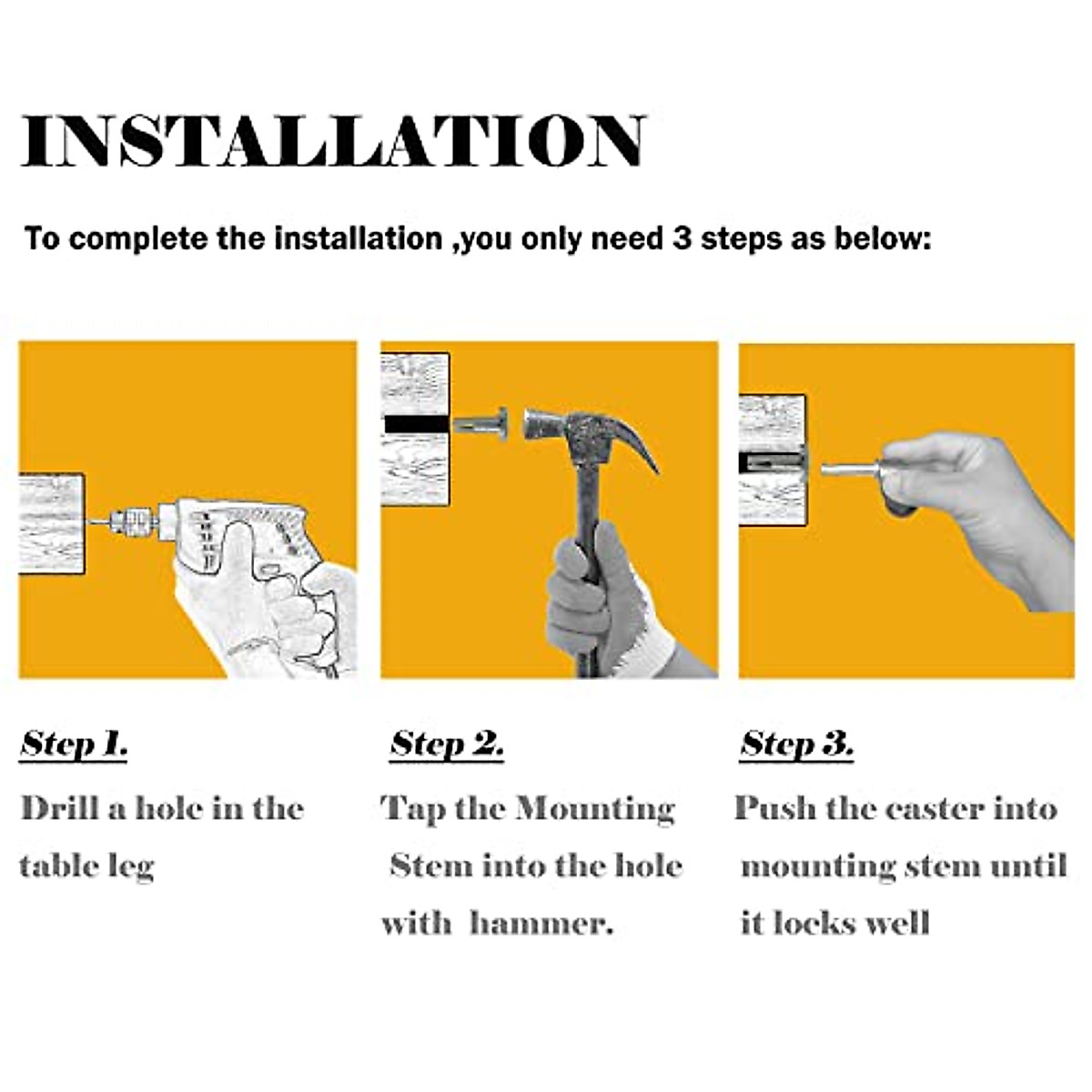 INSTALLATION

To complete the installation ,you only need 3 steps as below:

Step 1.

Drill a hole in the table leg

Step 2.

Tap the Mounting Stem into the hole with hammer.

Step 3.

Push the caster into mounting stem until it locks well