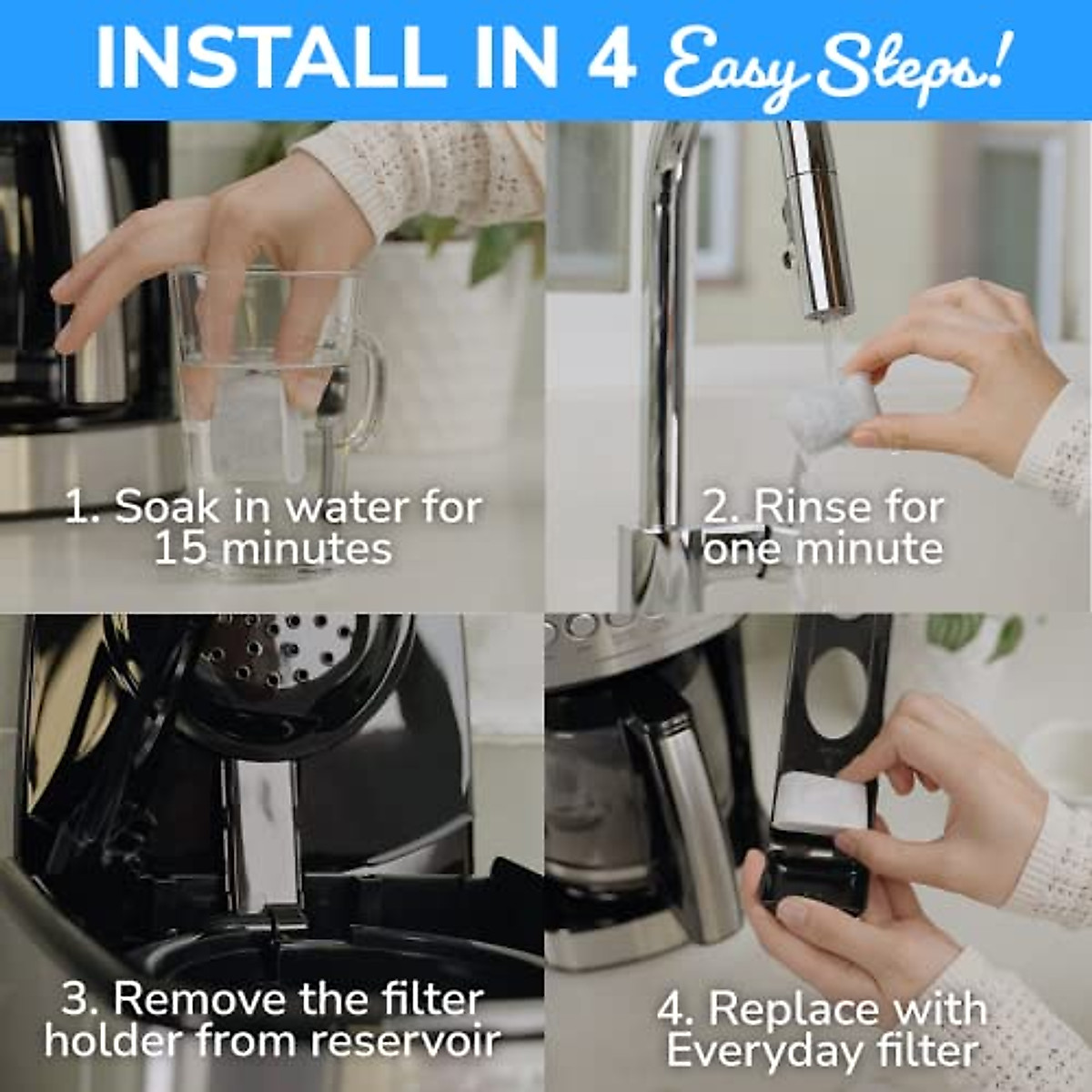 INSTALL IN 4 Easy Steps!

1. Soak in water for 15 minutes

2. Rinse for one minute

3. Remove the filter holder from reservoir

4. Replace with Everyday filter