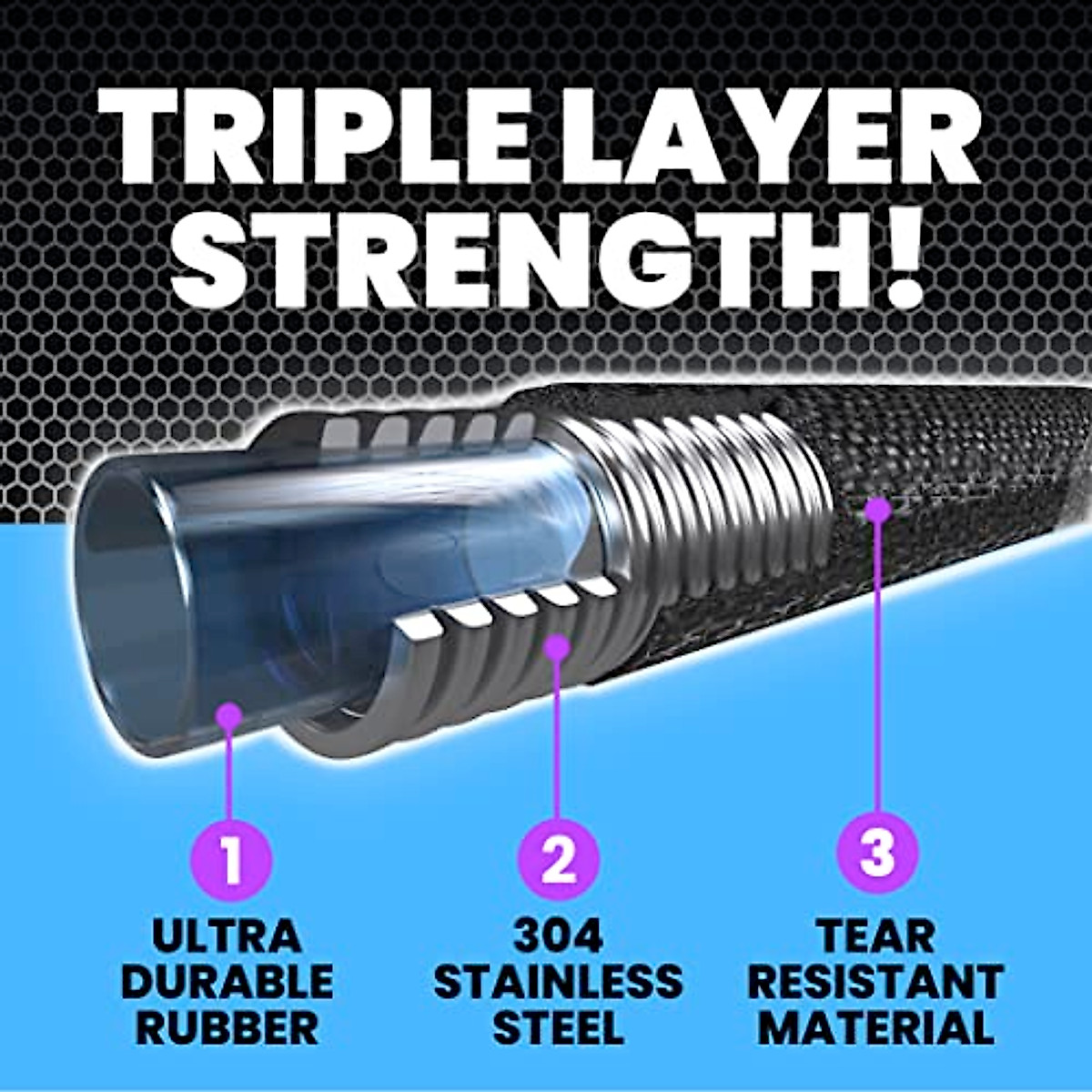 TRIPLE LAYER STRENGTH!

1
ULTRA DURABLE RUBBER

2
304 STAINLESS STEEL

3
TEAR RESISTANT MATERIAL