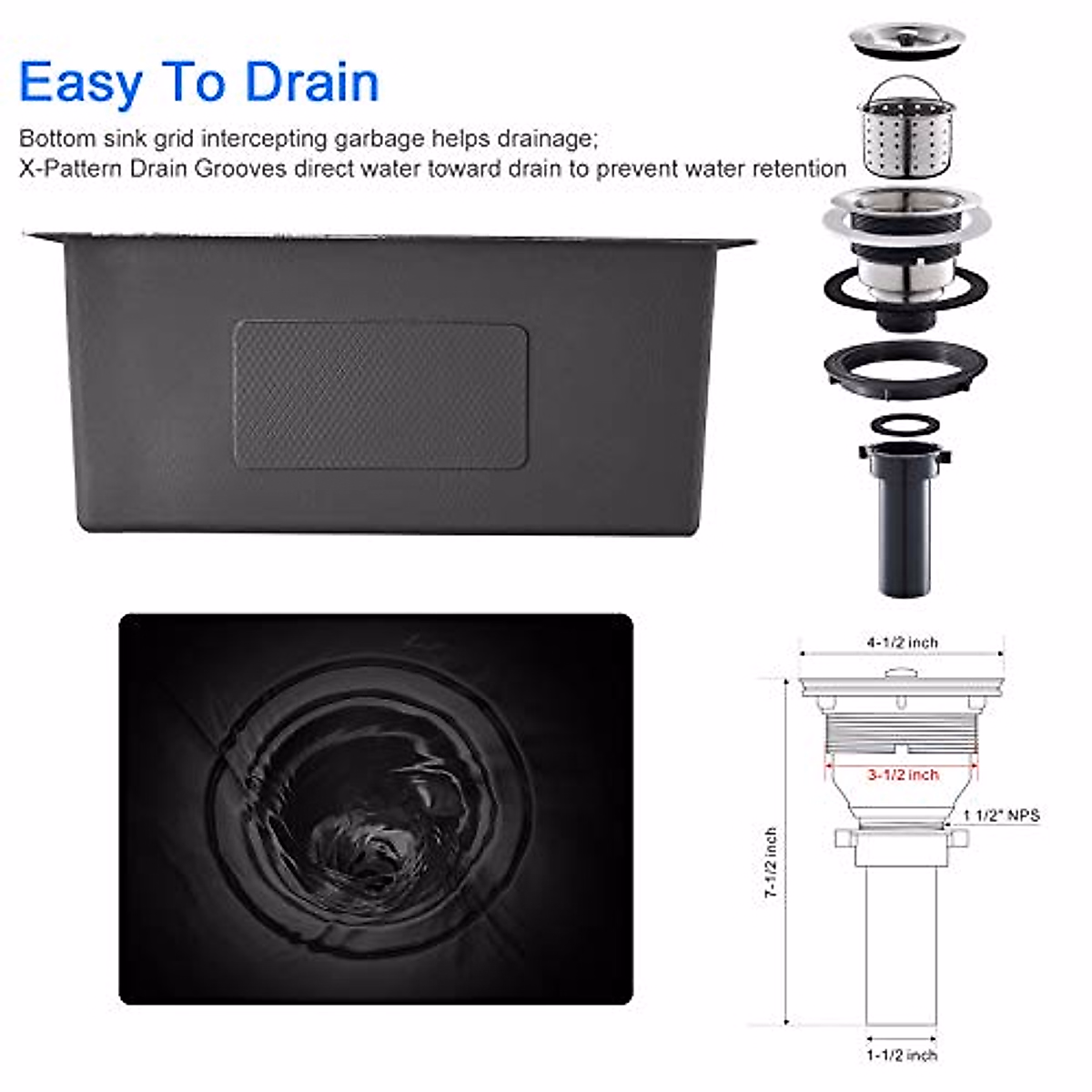 Easy To Drain

Bottom sink grid intercepting garbage helps drainage;
X-Pattern Drain Grooves direct water toward drain to prevent water retention

4-1/2 inch

3-1/2 inch

1 1/2" NPS

7-1/2 inch

1-1/2 inch