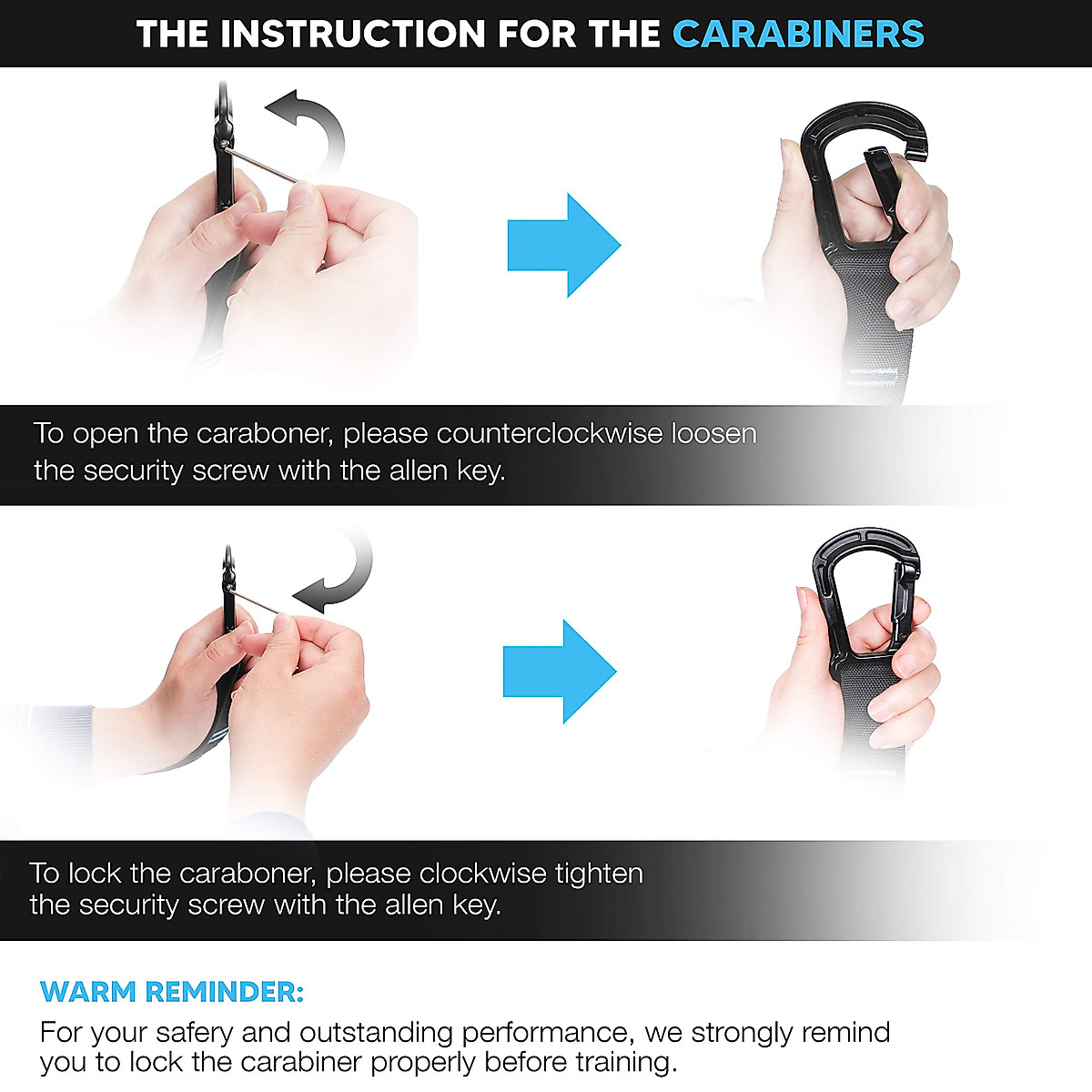 THE INSTRUCTION FOR THE CARABINERS

To open the caraboner, please counterclockwise loosen the security screw with the allen key.

To lock the caraboner, please clockwise tighten the security screw with the allen key.

WARM REMINDER:
For your safery and outstanding performance, we strongly remind you to lock the carabiner properly before training.