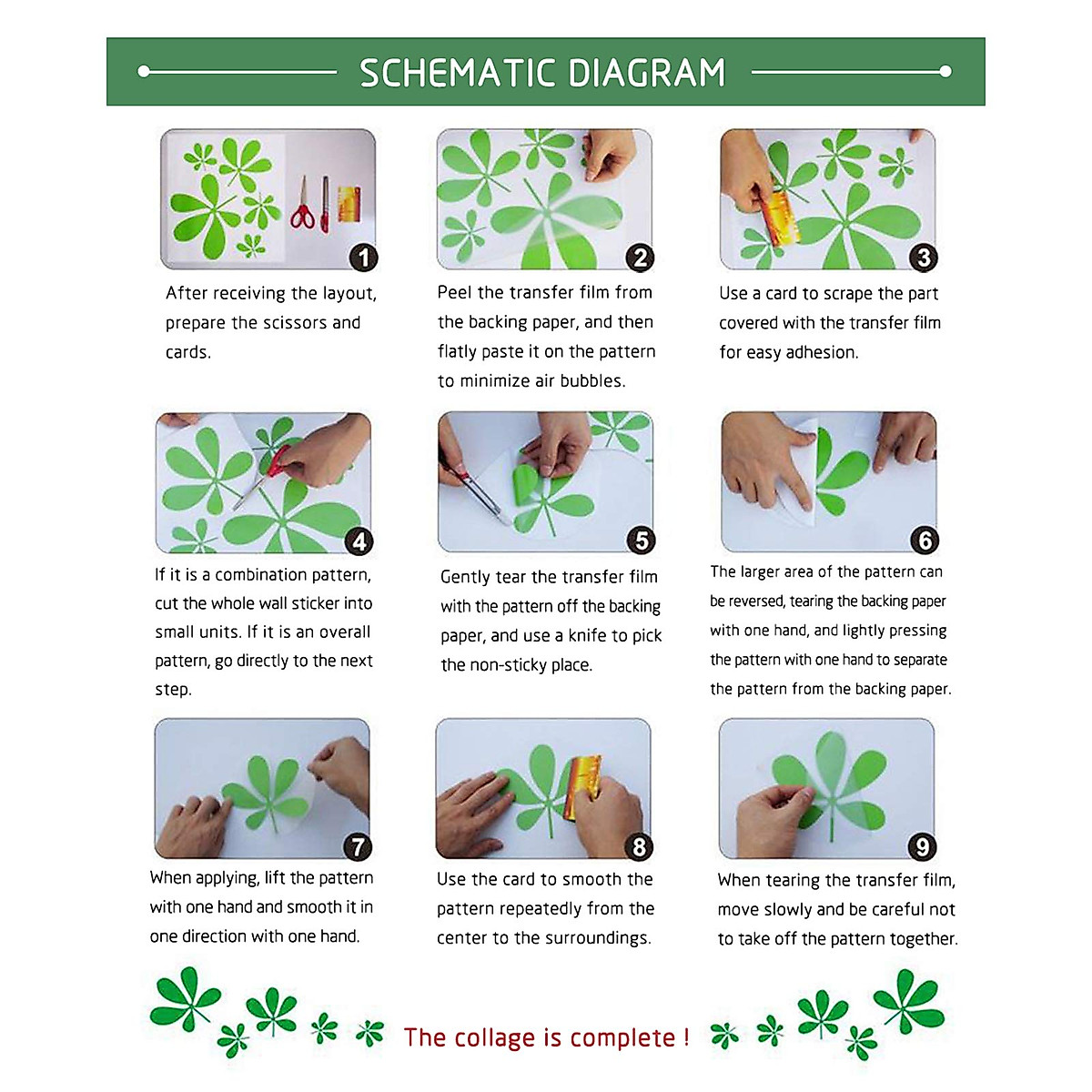 SCHEMATIC DIAGRAM

1

After receiving the layout, prepare the scissors and cards.

2

Peel the transfer film from the backing paper, and then flatly paste it on the pattern to minimize air bubbles.

3

Use a card to scrape the part covered with the transfer film for easy adhesion.

4

If it is a combination pattern, cut the whole wall sticker into small units. If it is an overall pattern, go directly to the next step.

5

Gently tear the transfer film with the pattern off the backing paper, and use a knife to pick the non-sticky place.

6

The larger area of the pattern can be reversed, tearing the backing paper with one hand, and lightly pressing the pattern with one hand to separate the pattern from the backing paper.

7

When applying, lift the pattern with one hand and smooth it in one direction with one hand.

8

Use the card to smooth the pattern repeatedly from the center to the surroundings.

9

When tearing the transfer film, move slowly and be careful not to take off the pattern together.

The collage is complete !