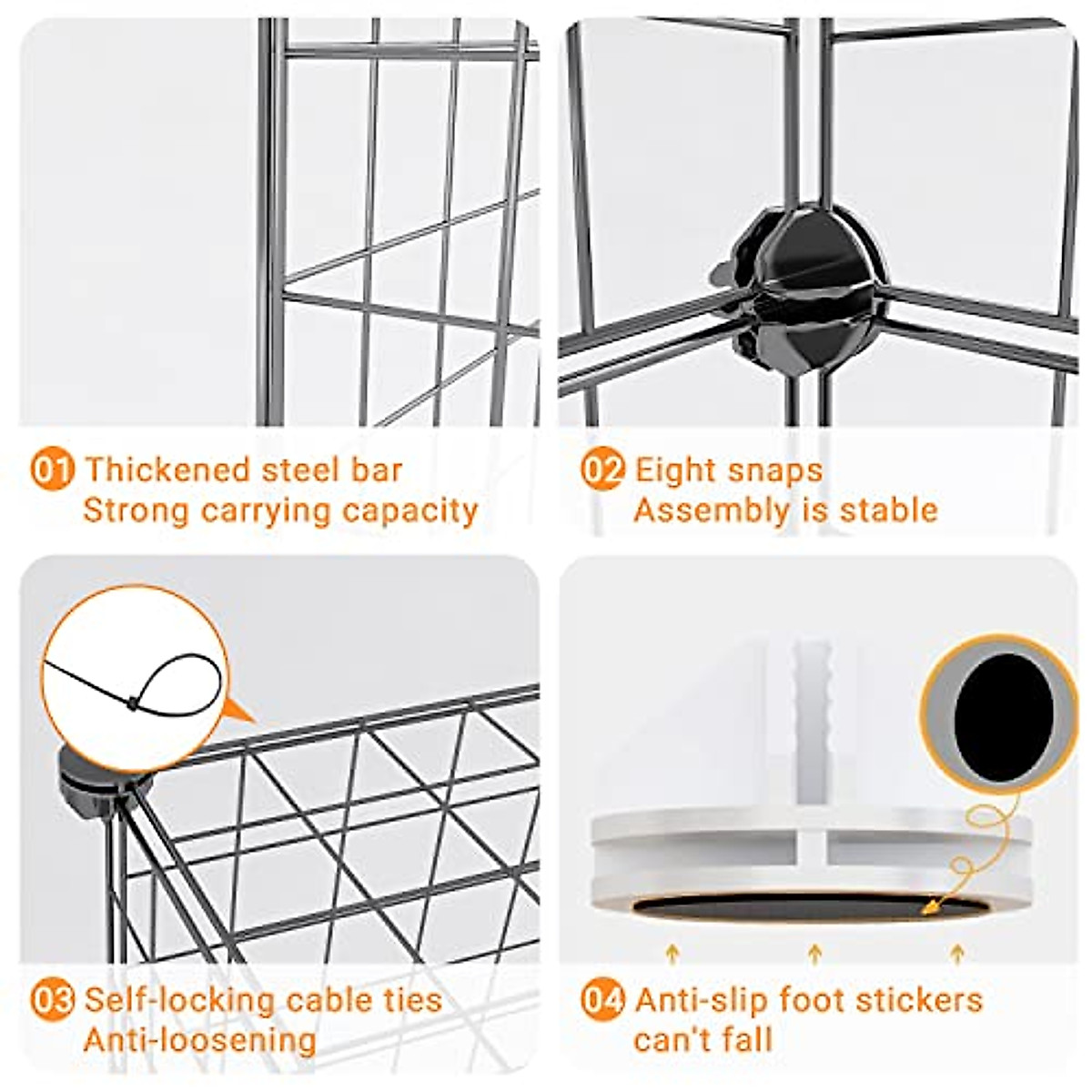 01 Thickened steel bar
Strong carrying capacity

02 Eight snaps
Assembly is stable

03 Self-locking cable ties
Anti-loosening

04 Anti-slip foot stickers
can't fall