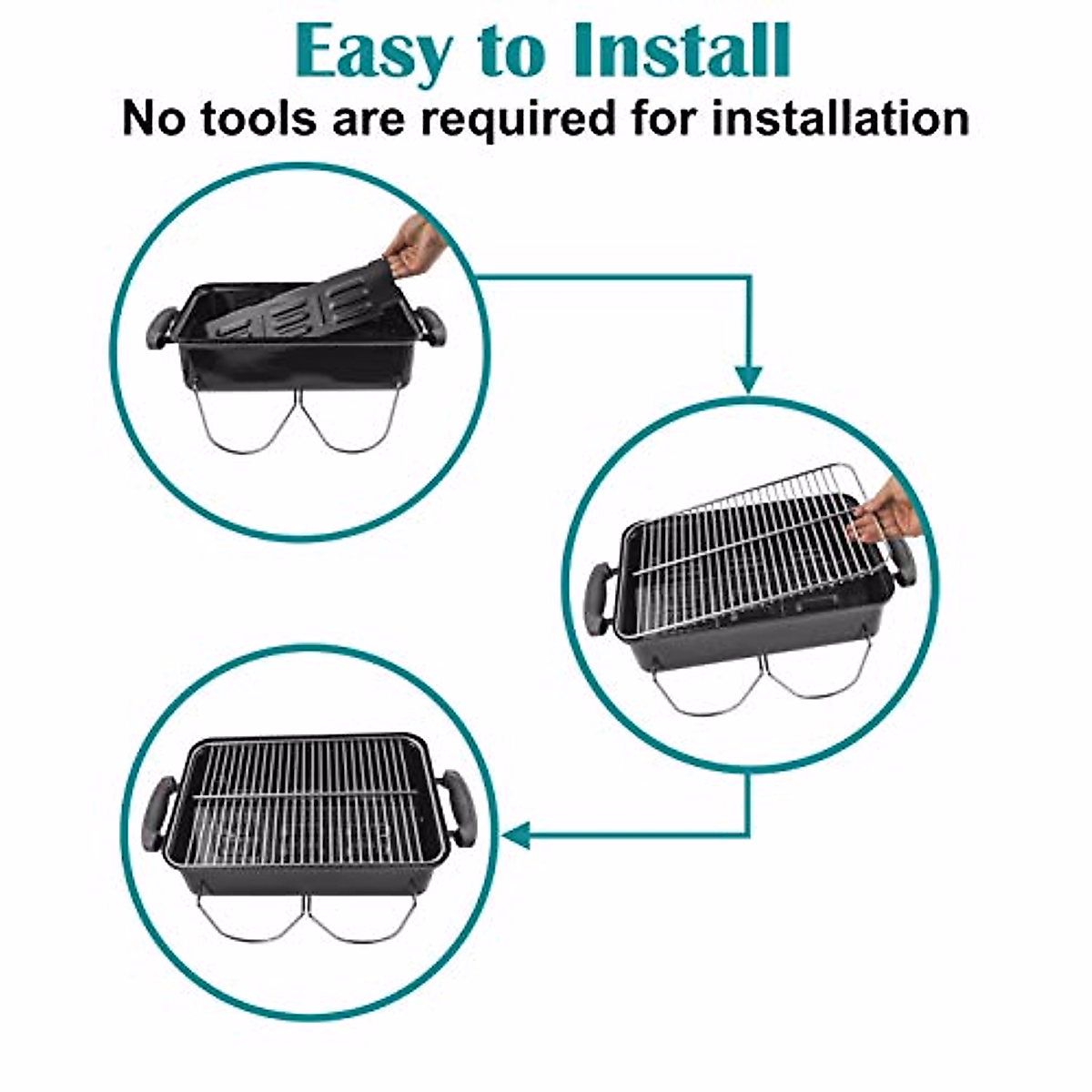 Easy to Install
No tools are required for installation