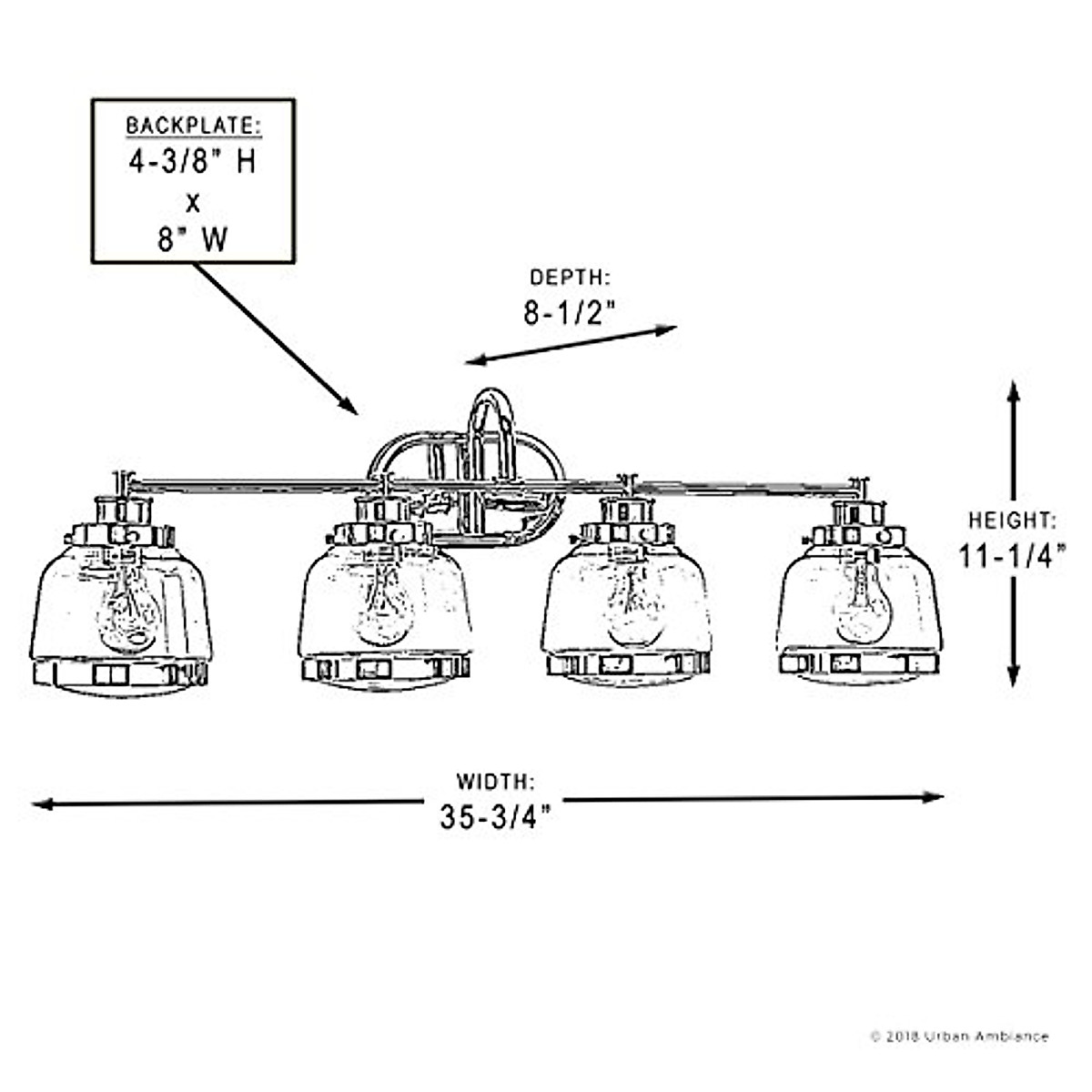 BACKPLATE:
4-3/8" H
x
8" W

DEPTH:
8-1/2"

HEIGHT:
11-1/4"

WIDTH:
35-3/4"

© 2018 Urban Ambiance