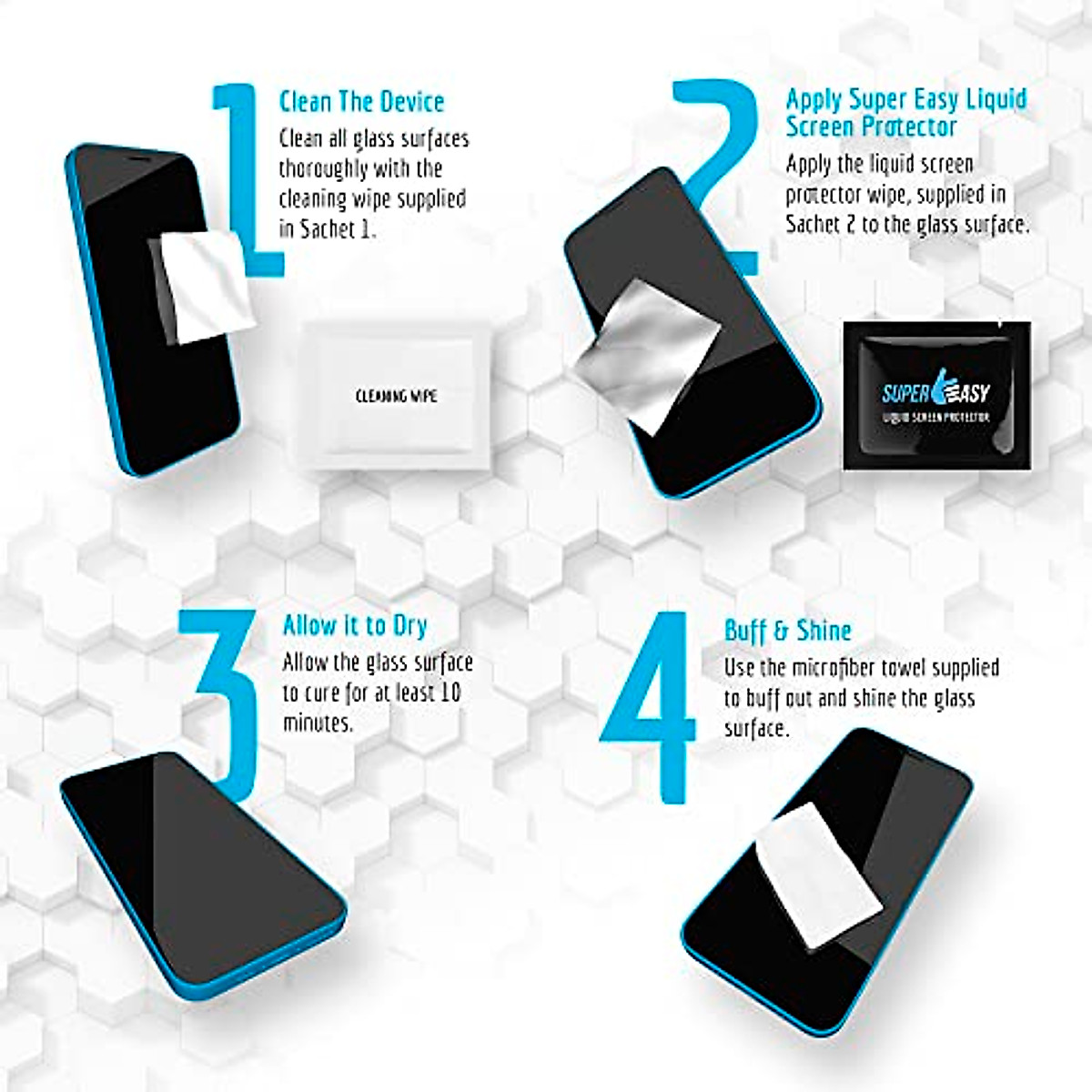 1
Clean The Device
Clean all glass surfaces thoroughly with the cleaning wipe supplied in Sachet 1.

CLEANING WIPE

2
Apply Super Easy Liquid Screen Protector
Apply the liquid screen protector wipe, supplied in Sachet 2 to the glass surface.

SUPER EASY
LIQUID SCREEN PROTECTOR

3
Allow it to Dry
Allow the glass surface to cure for at least 10 minutes.

4
Buff & Shine
Use the microfiber towel supplied to buff out and shine the glass surface.