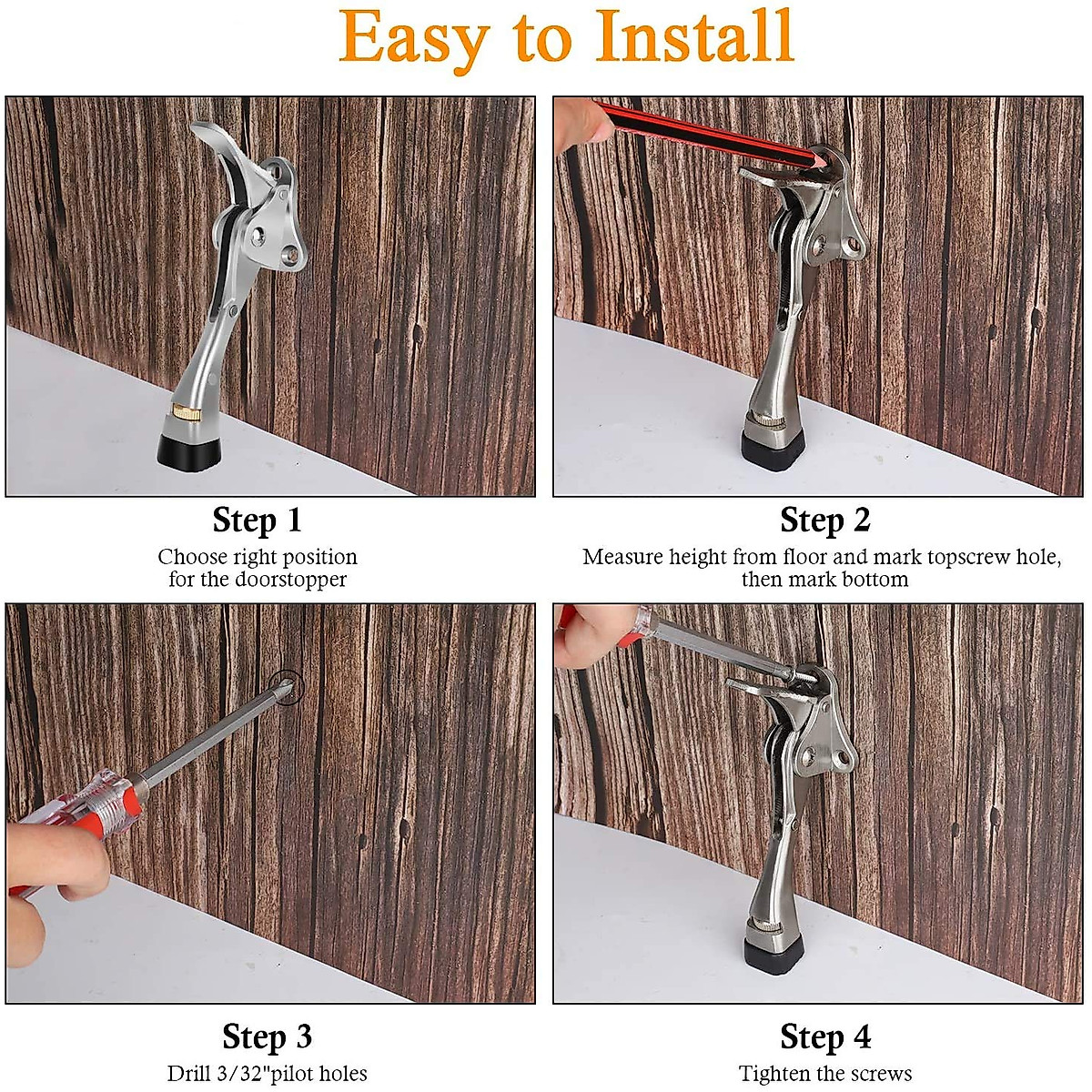 Easy to Install

Step 1
Choose right position for the doorstopper

Step 2
Measure height from floor and mark topscrew hole, then mark bottom

Step 3
Drill 3/32"pilot holes

Step 4
Tighten the screws