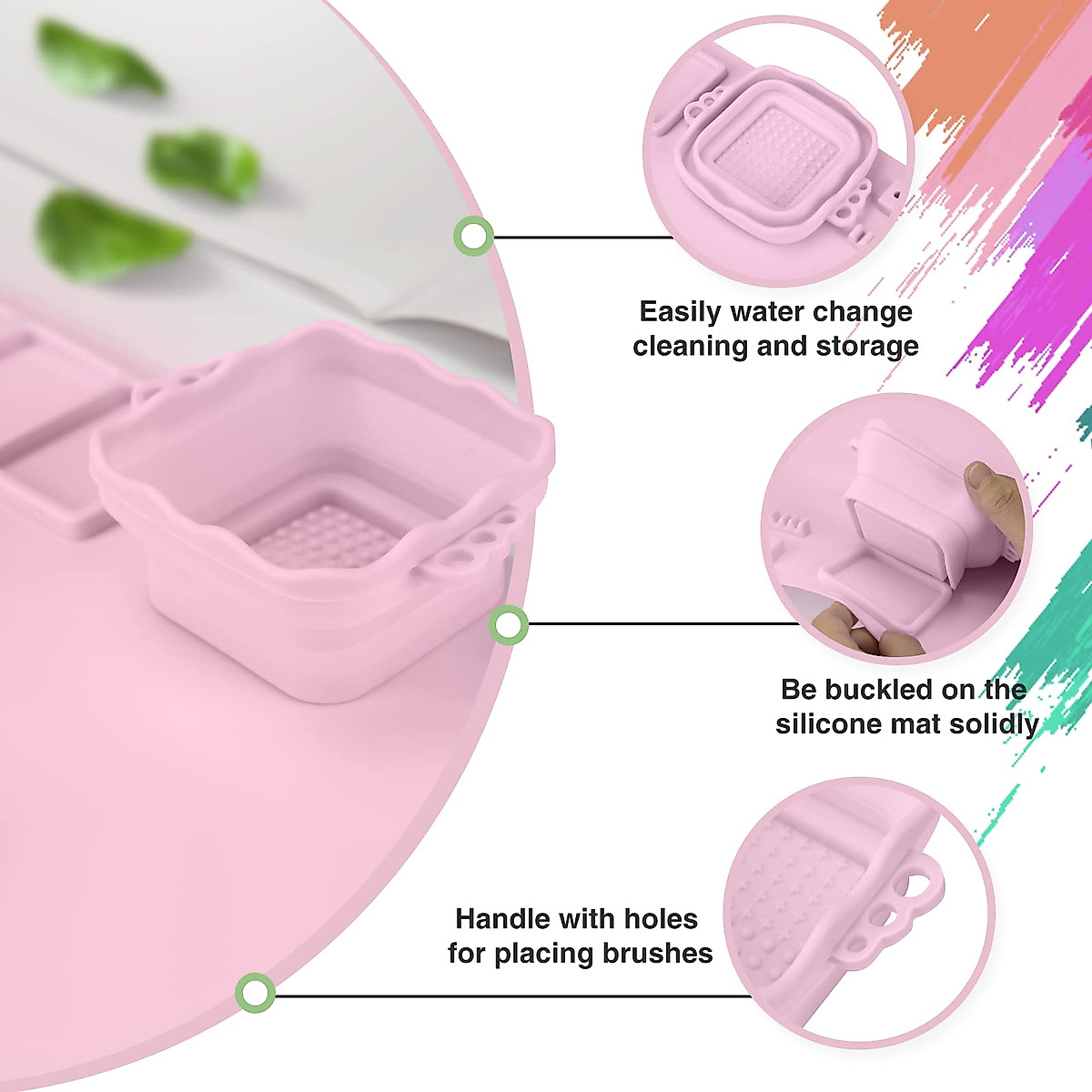 Easily water change cleaning and storage

Be buckled on the silicone mat solidly

Handle with holes for placing brushes