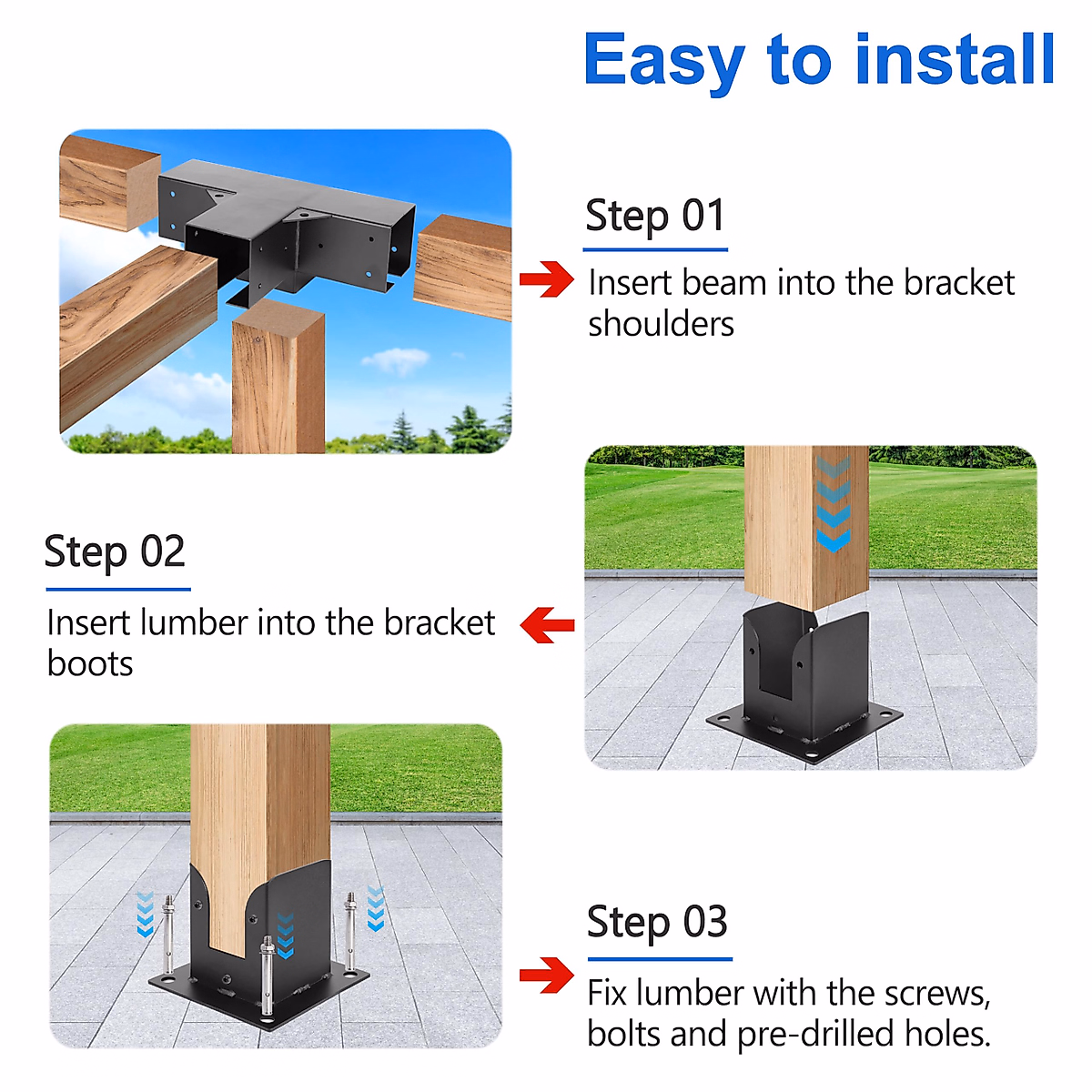 Easy to install

Step 01

Insert beam into the bracket shoulders

Step 02

Insert lumber into the bracket boots

Step 03

Fix lumber with the screws, bolts and pre-drilled holes.