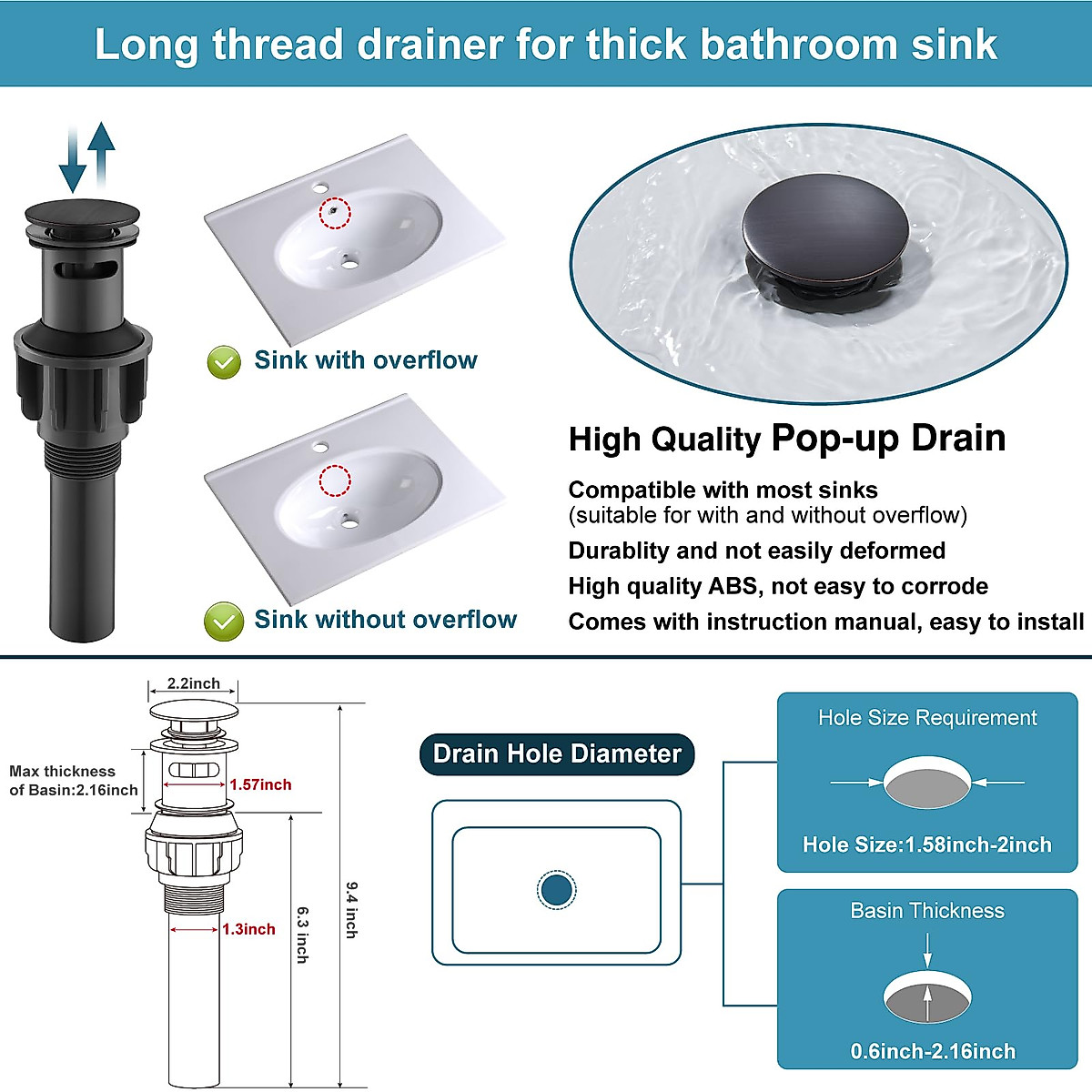 Long thread drainer for thick bathroom sink

Sink with overflow

Sink without overflow

High Quality Pop-up Drain

Compatible with most sinks
(suitable for with and without overflow)

Durablity and not easily deformed

High quality ABS, not easy to corrode

Comes with instruction manual, easy to install

2.2inch

Max thickness of Basin:2.16inch

1.57inch

1.3inch

6.3 inch

9.4 inch

Drain Hole Diameter

Hole Size Requirement

Hole Size:1.58inch-2inch

Basin Thickness

0.6inch-2.16inch