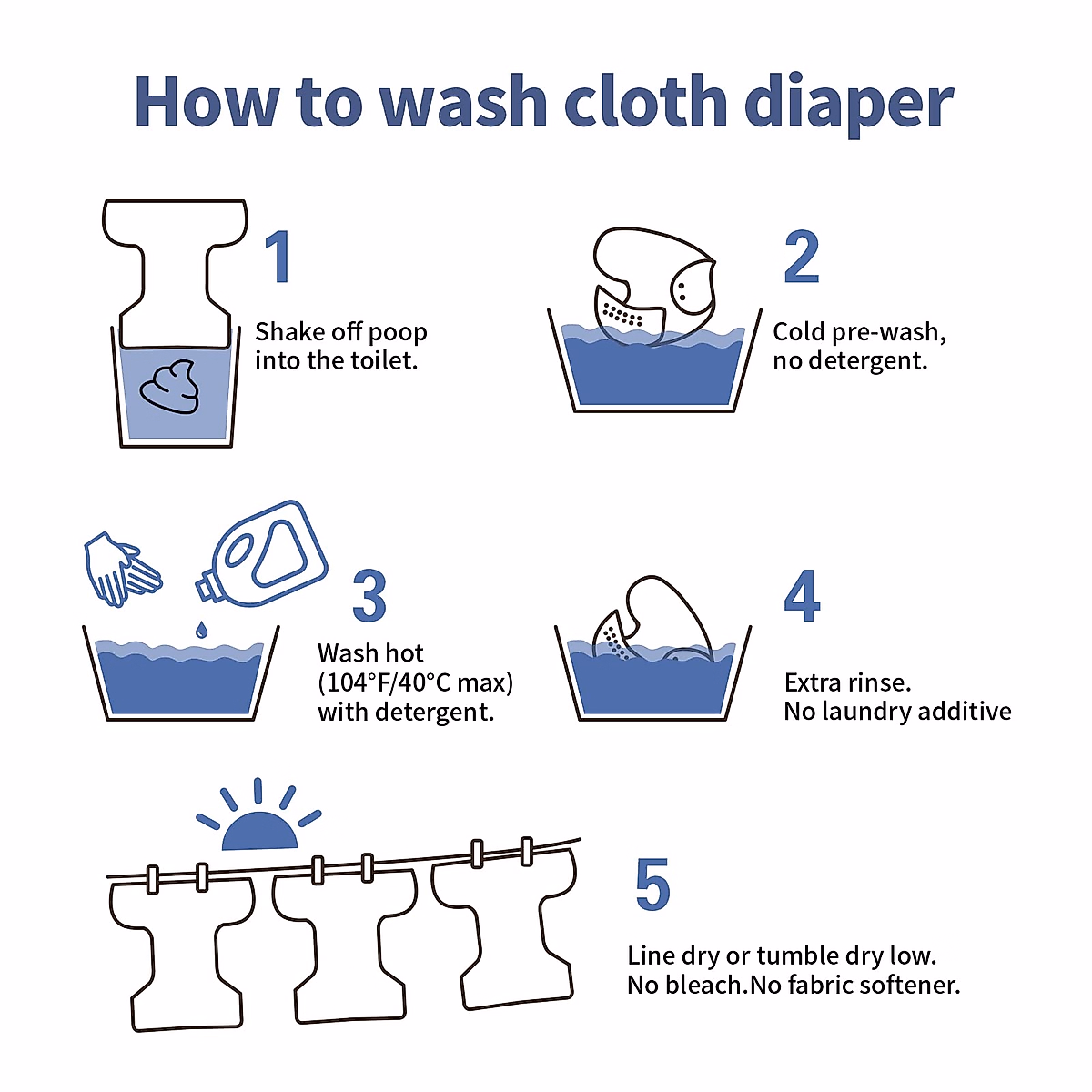 How to wash cloth diaper

1
Shake off poop into the toilet.

2
Cold pre-wash, no detergent.

3
Wash hot (104°F/40°C max) with detergent.

4
Extra rinse. No laundry additive

5
Line dry or tumble dry low. No bleach.No fabric softener.