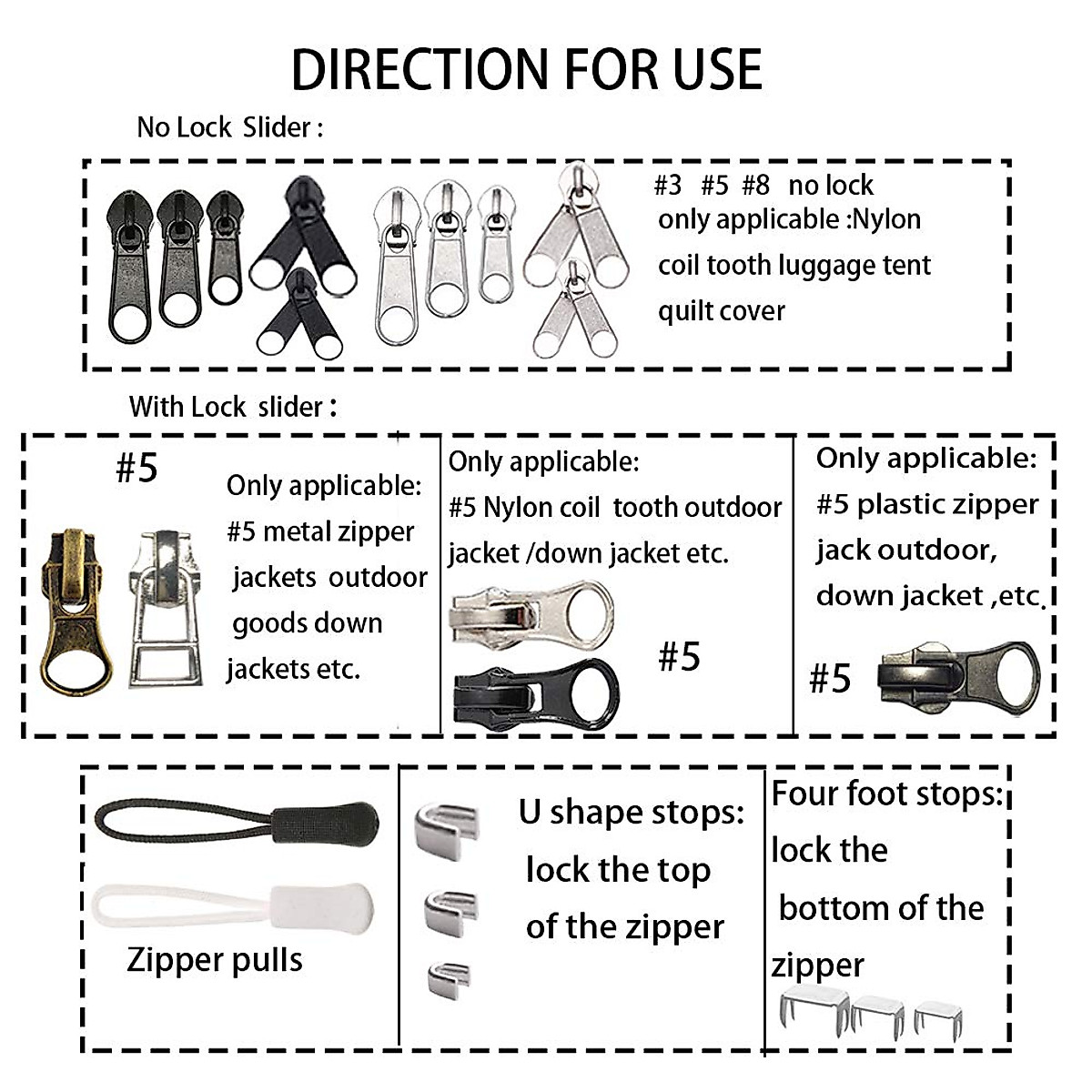 DIRECTION FOR USE

No Lock Slider :

#3 #5 #8 no lock only applicable :Nylon coil tooth luggage tent quilt cover

With Lock slider :

#5

Only applicable: #5 metal zipper jackets outdoor goods down jackets etc.

Only applicable: #5 Nylon coil tooth outdoor jacket /down jacket etc.

#5

Only applicable: #5 plastic zipper jack outdoor, down jacket ,etc.

#5

Zipper pulls

U shape stops: lock the top of the zipper

Four foot stops: lock the bottom of the zipper