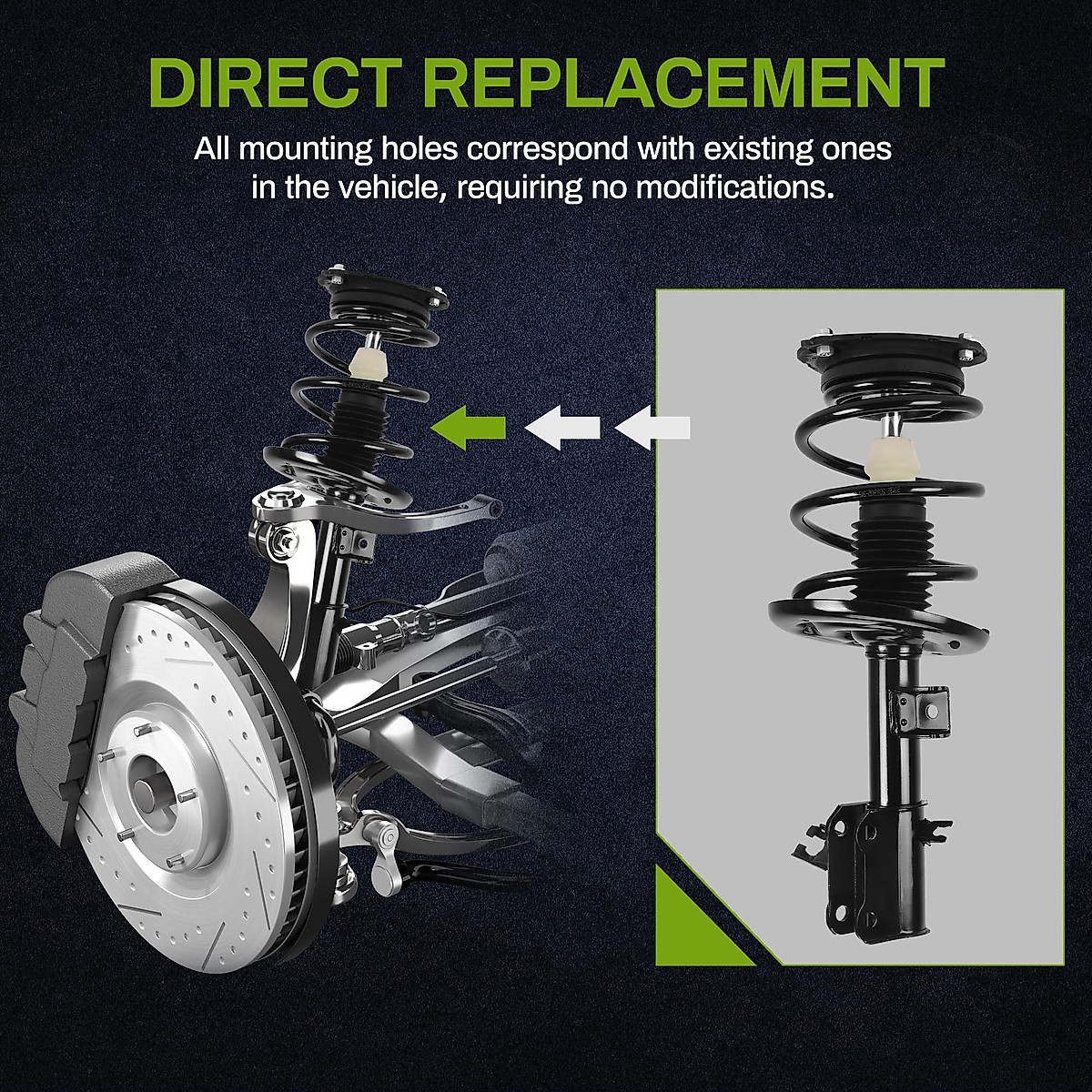 DIRECT REPLACEMENT

All mounting holes correspond with existing ones in the vehicle, requiring no modifications.