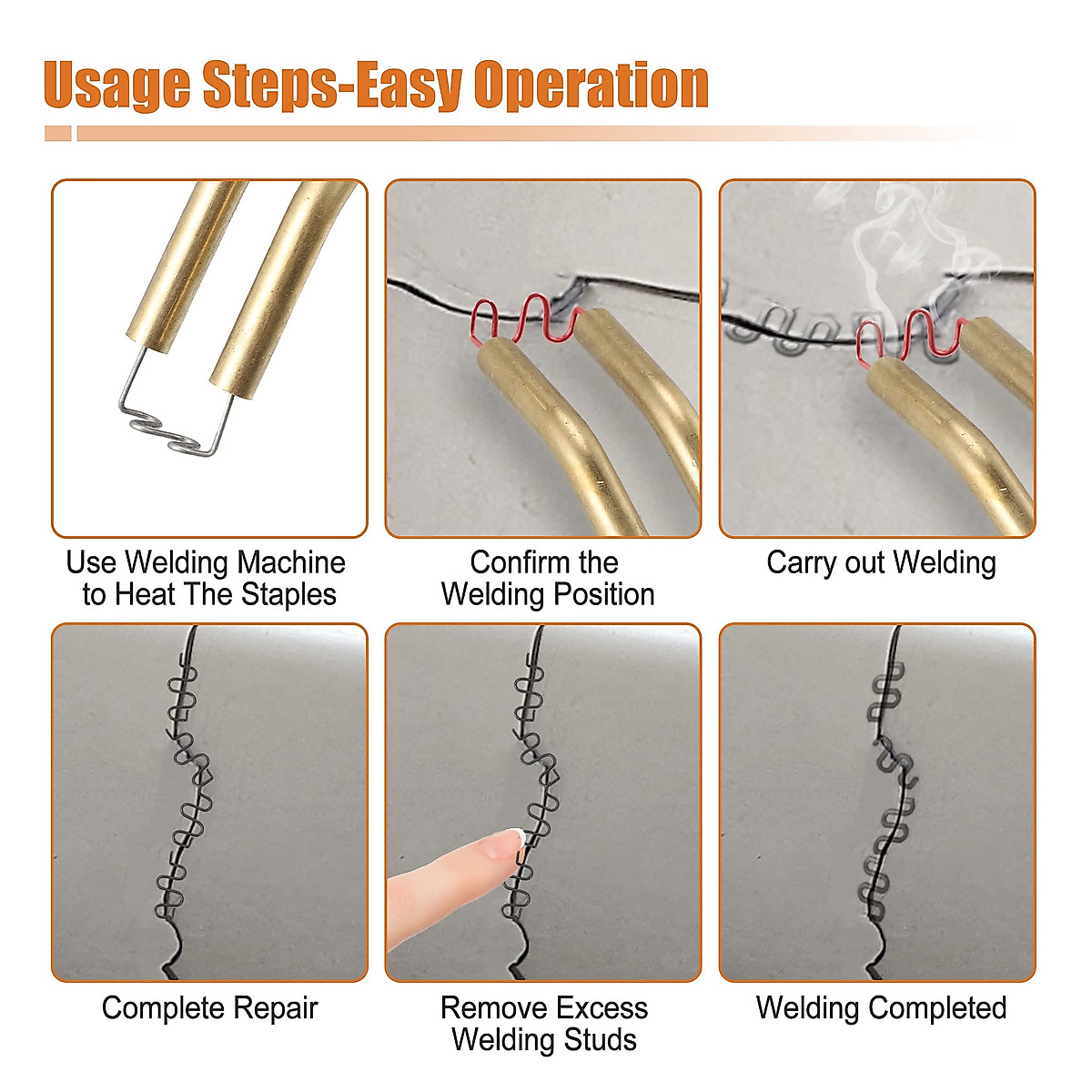 Usage Steps-Easy Operation

Use Welding Machine to Heat The Staples

Confirm the Welding Position

Carry out Welding

Complete Repair

Remove Excess Welding Studs

Welding Completed