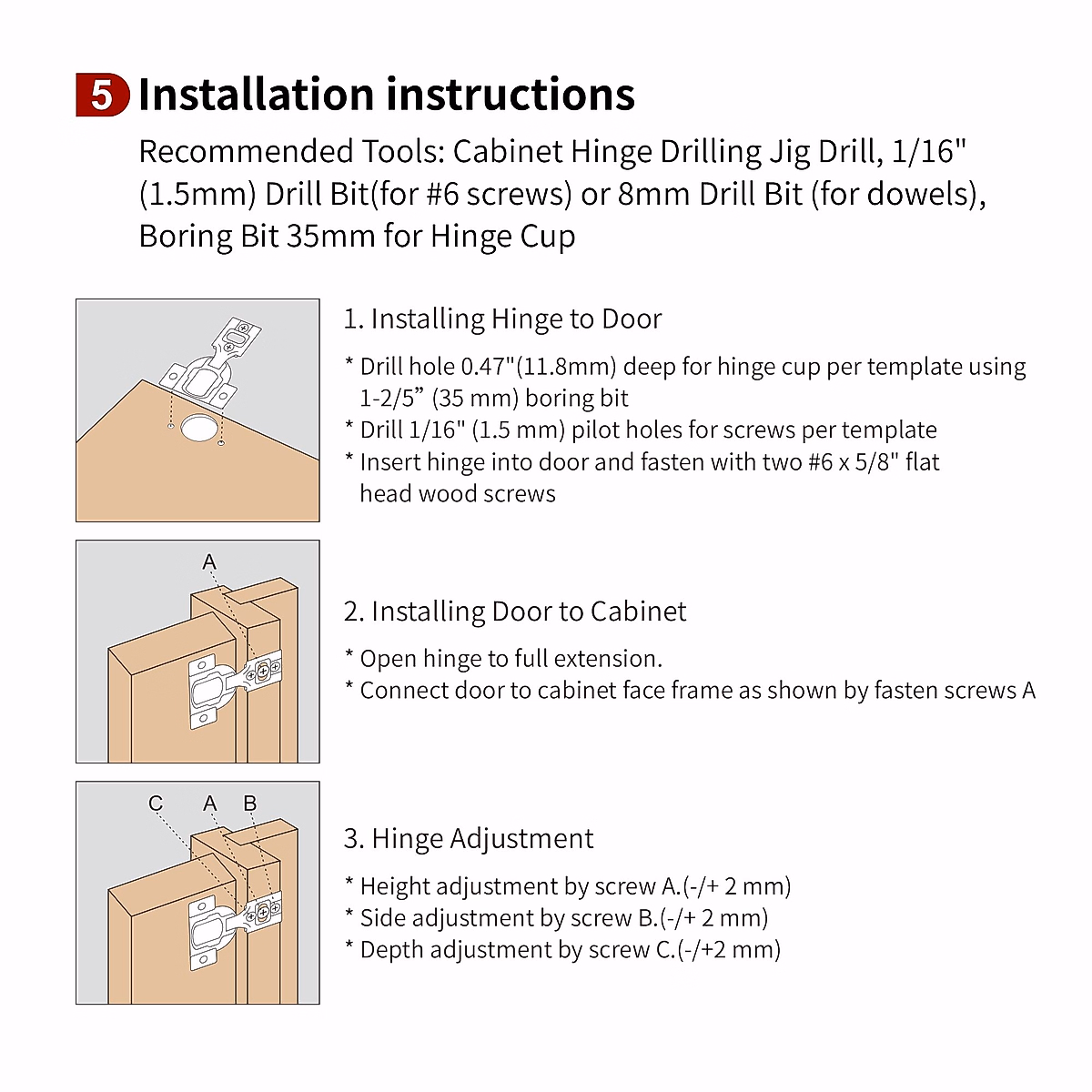 5 Installation instructions

Recommended Tools: Cabinet Hinge Drilling Jig Drill, 1/16" (1.5mm) Drill Bit(for #6 screws) or 8mm Drill Bit (for dowels), Boring Bit 35mm for Hinge Cup

1. Installing Hinge to Door

* Drill hole 0.47"(11.8mm) deep for hinge cup per template using 1-2/5” (35 mm) boring bit
* Drill 1/16" (1.5 mm) pilot holes for screws per template
* Insert hinge into door and fasten with two #6 x 5/8" flat head wood screws

A

2. Installing Door to Cabinet

* Open hinge to full extension.
* Connect door to cabinet face frame as shown by fasten screws A

C A B

3. Hinge Adjustment

* Height adjustment by screw A.(-/+ 2 mm)
* Side adjustment by screw B.(-/+ 2 mm)
* Depth adjustment by screw C.(-/+2 mm)