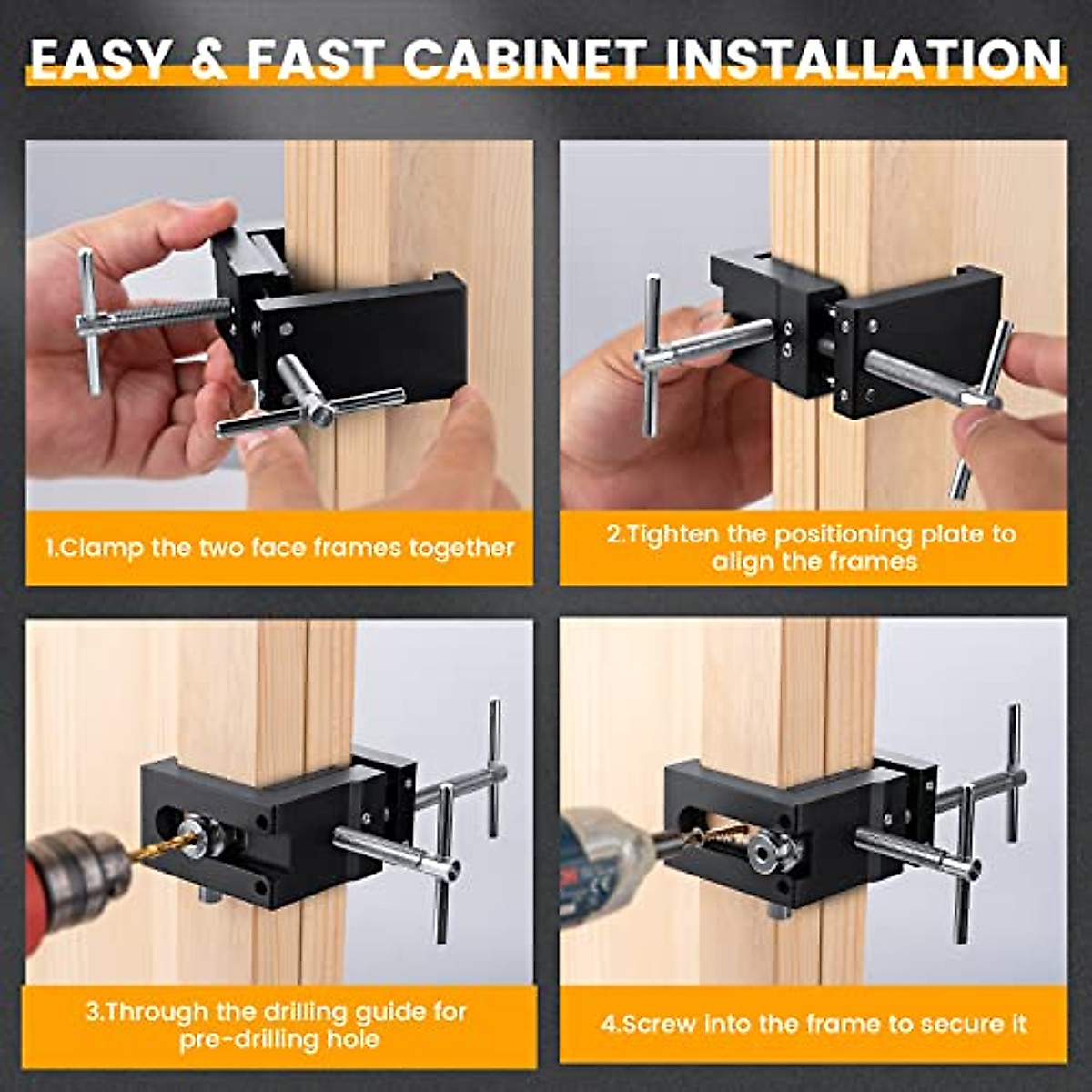 EASY & FAST CABINET INSTALLATION

1.Clamp the two face frames together

2.Tighten the positioning plate to align the frames

3.Through the drilling guide for pre-drilling hole

4.Screw into the frame to secure it