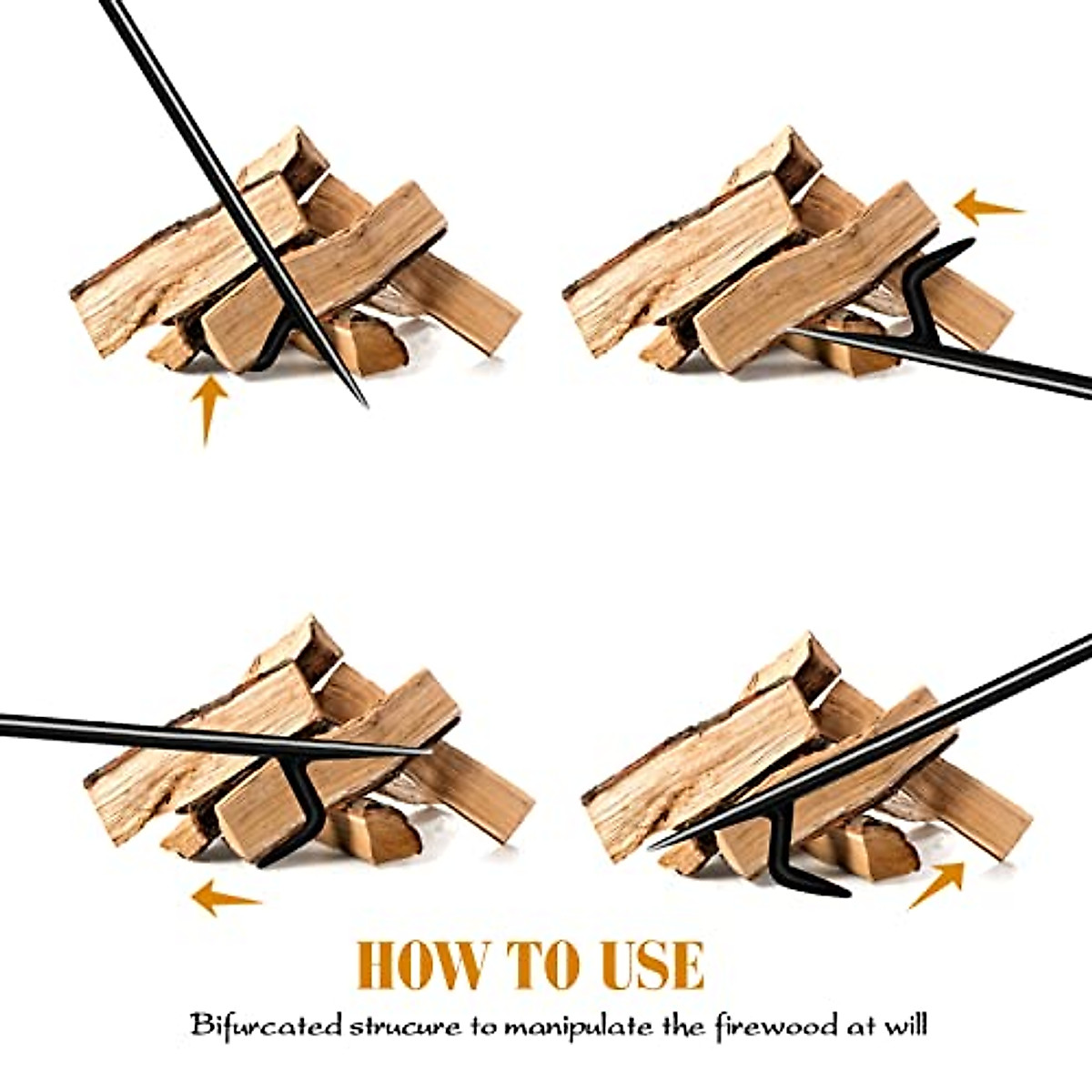 HOW TO USE

Bifurcated strucure to manipulate the firewood at will