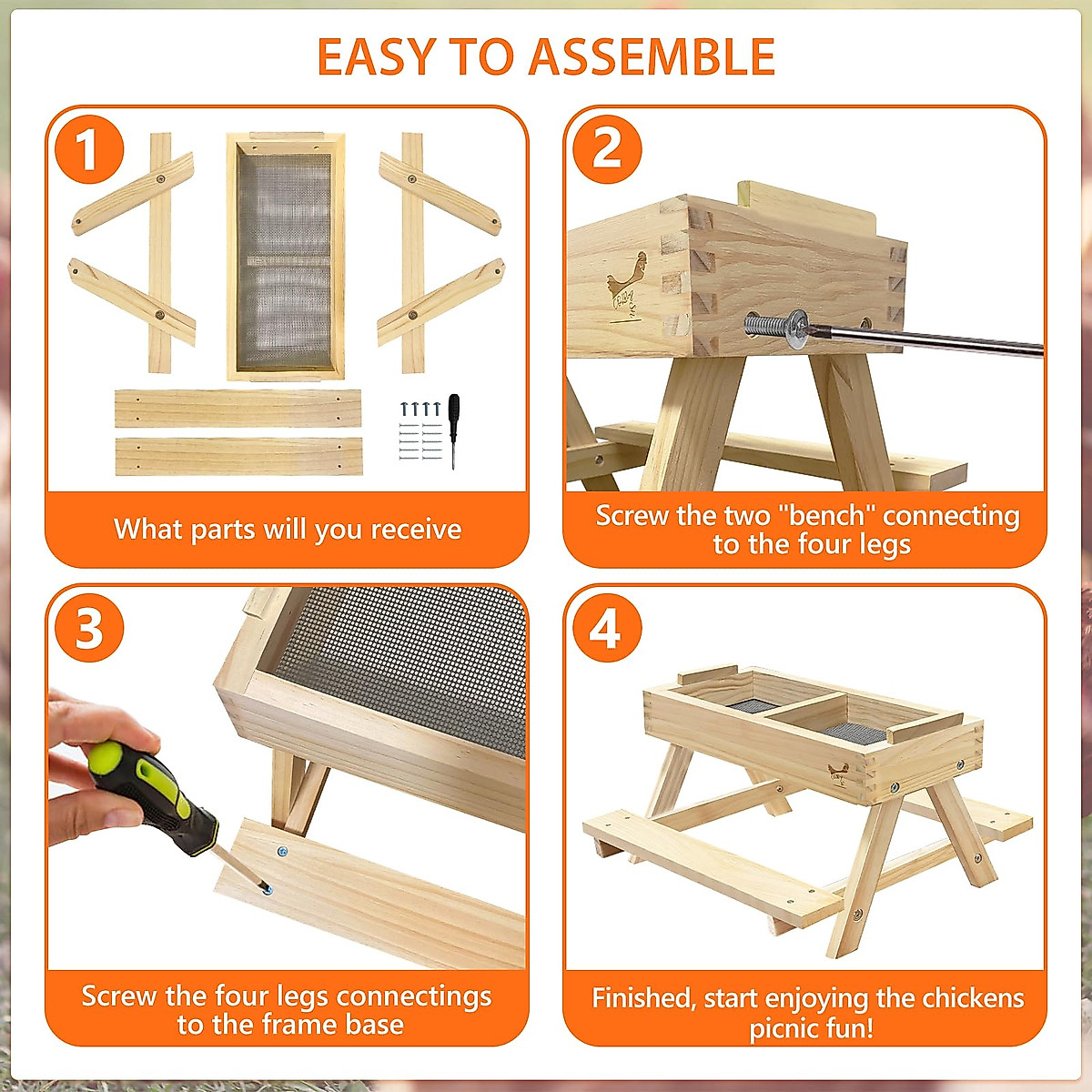 EASY TO ASSEMBLE

1

What parts will you receive

2

Screw the two "bench" connecting to the four legs

3

Screw the four legs connectings to the frame base

4

Finished, start enjoying the chickens picnic fun!