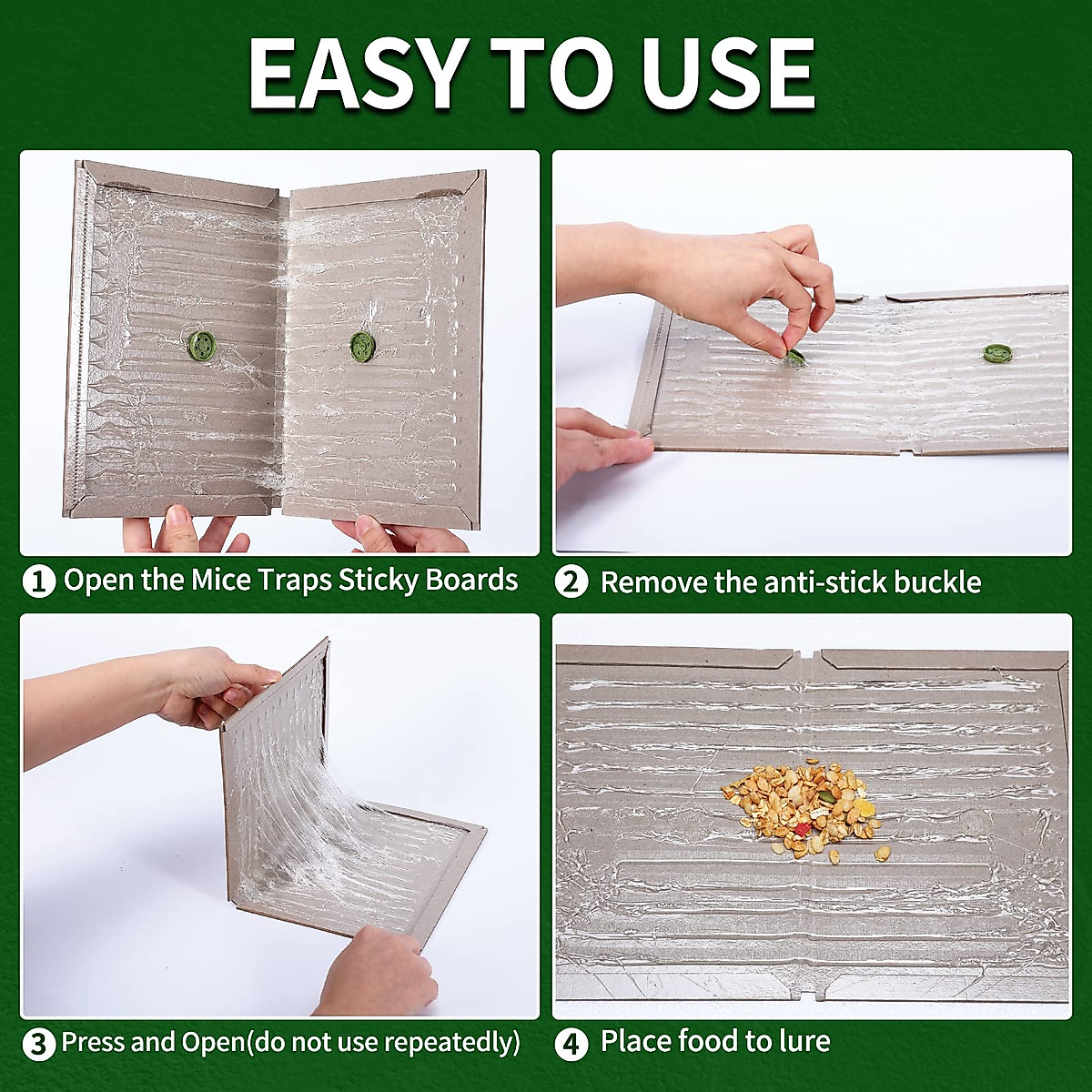 EASY TO USE

1 Open the Mice Traps Sticky Boards

2 Remove the anti-stick buckle

3 Press and Open(do not use repeatedly)

4 Place food to lure