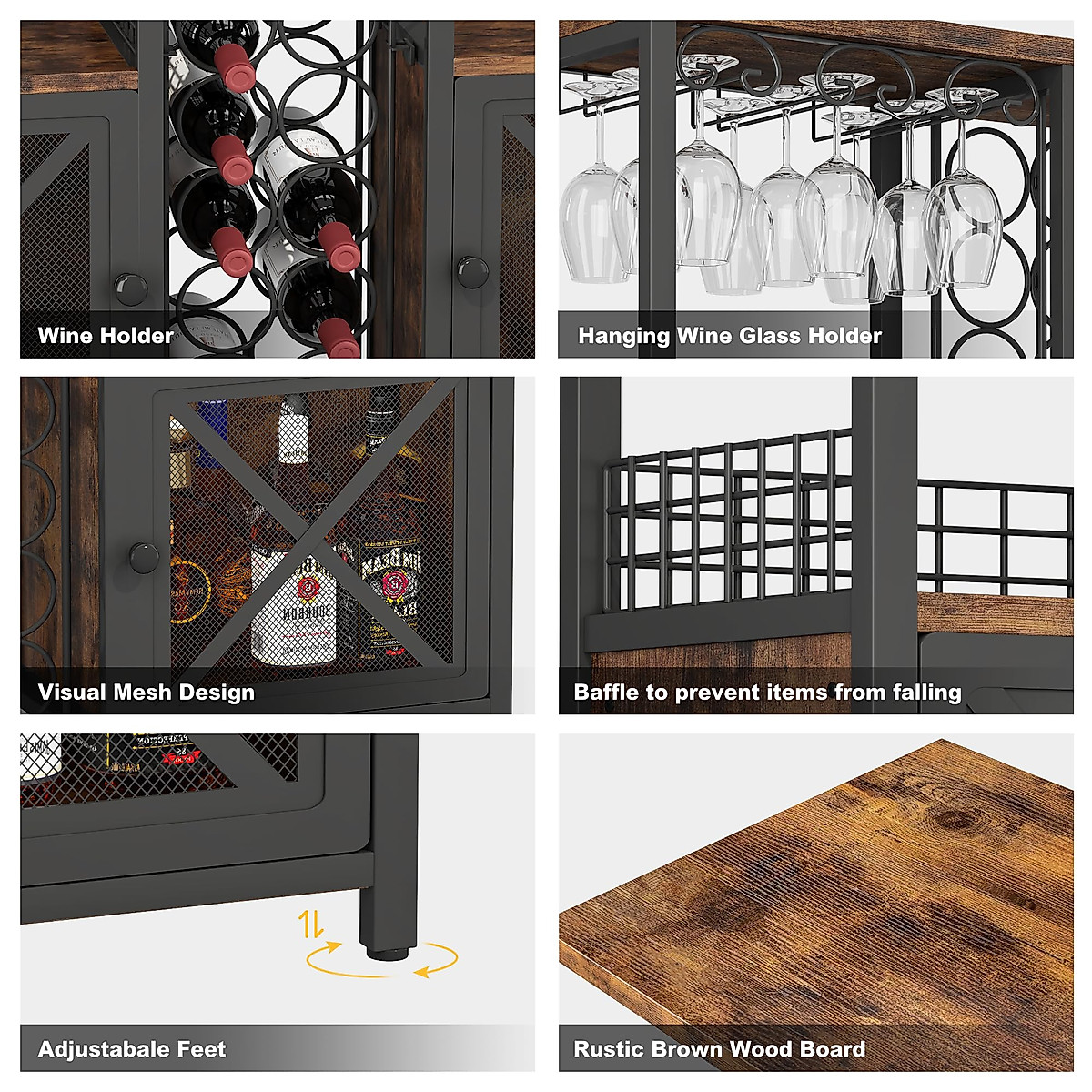 Wine Holder

Hanging Wine Glass Holder

Visual Mesh Design

Baffle to prevent items from falling

Adjustabale Feet

Rustic Brown Wood Board