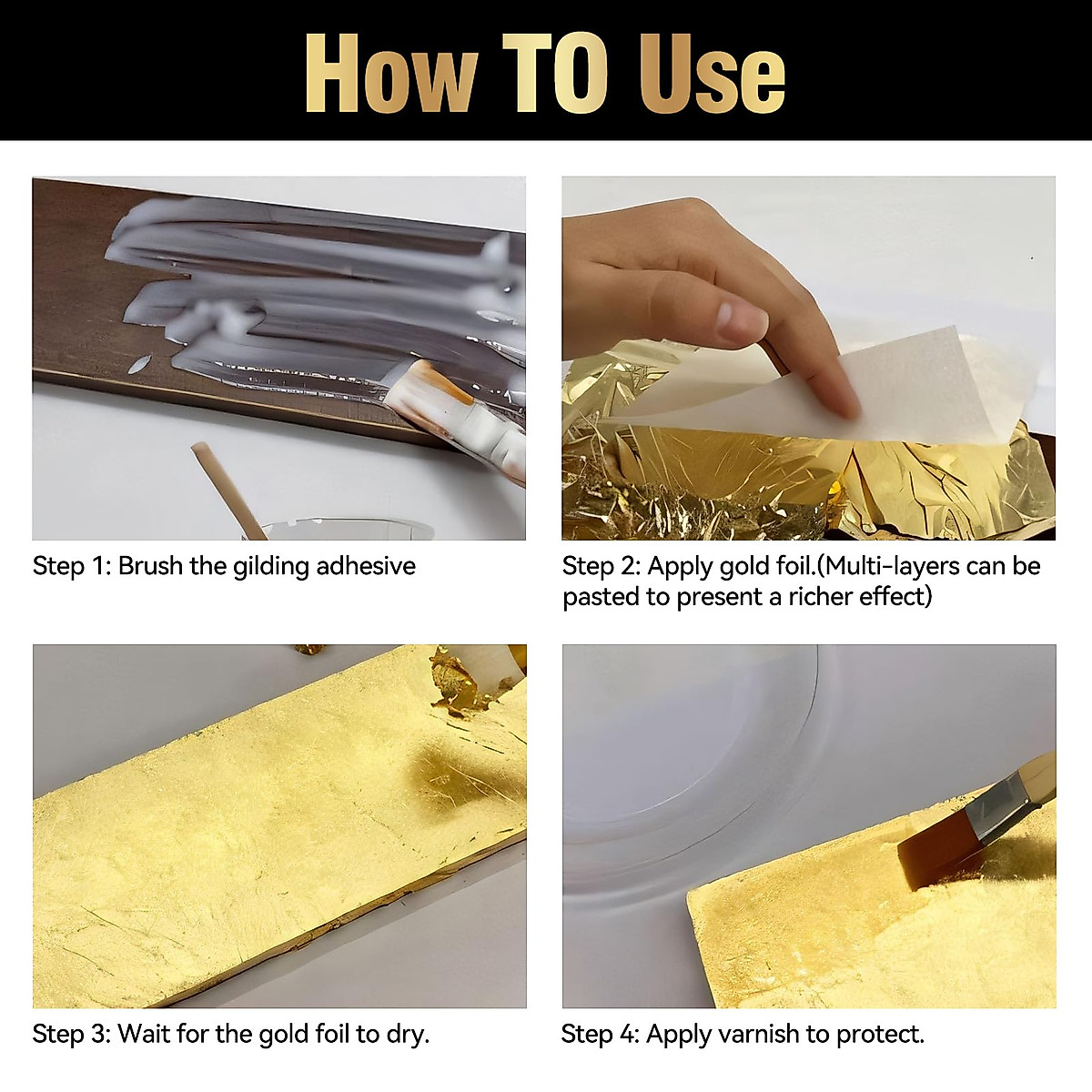 How TO Use

Step 1: Brush the gilding adhesive

Step 2: Apply gold foil.(Multi-layers can be pasted to present a richer effect)

Step 3: Wait for the gold foil to dry.

Step 4: Apply varnish to protect.