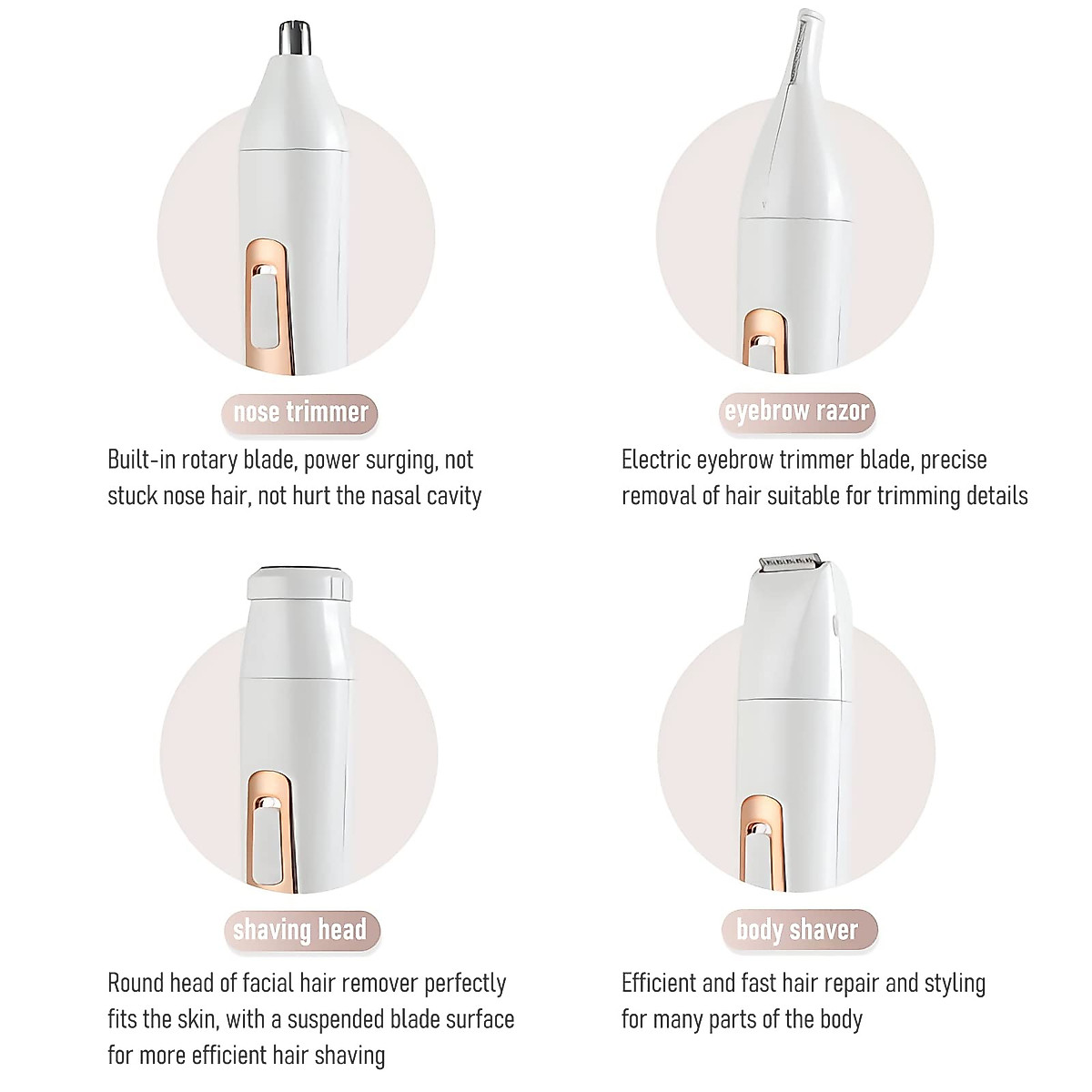 nose trimmer

Built-in rotary blade, power surging, not stuck nose hair, not hurt the nasal cavity

eyebrow razor

Electric eyebrow trimmer blade, precise removal of hair suitable for trimming details

shaving head

Round head of facial hair remover perfectly fits the skin, with a suspended blade surface for more efficient hair shaving

body shaver

Efficient and fast hair repair and styling for many parts of the body