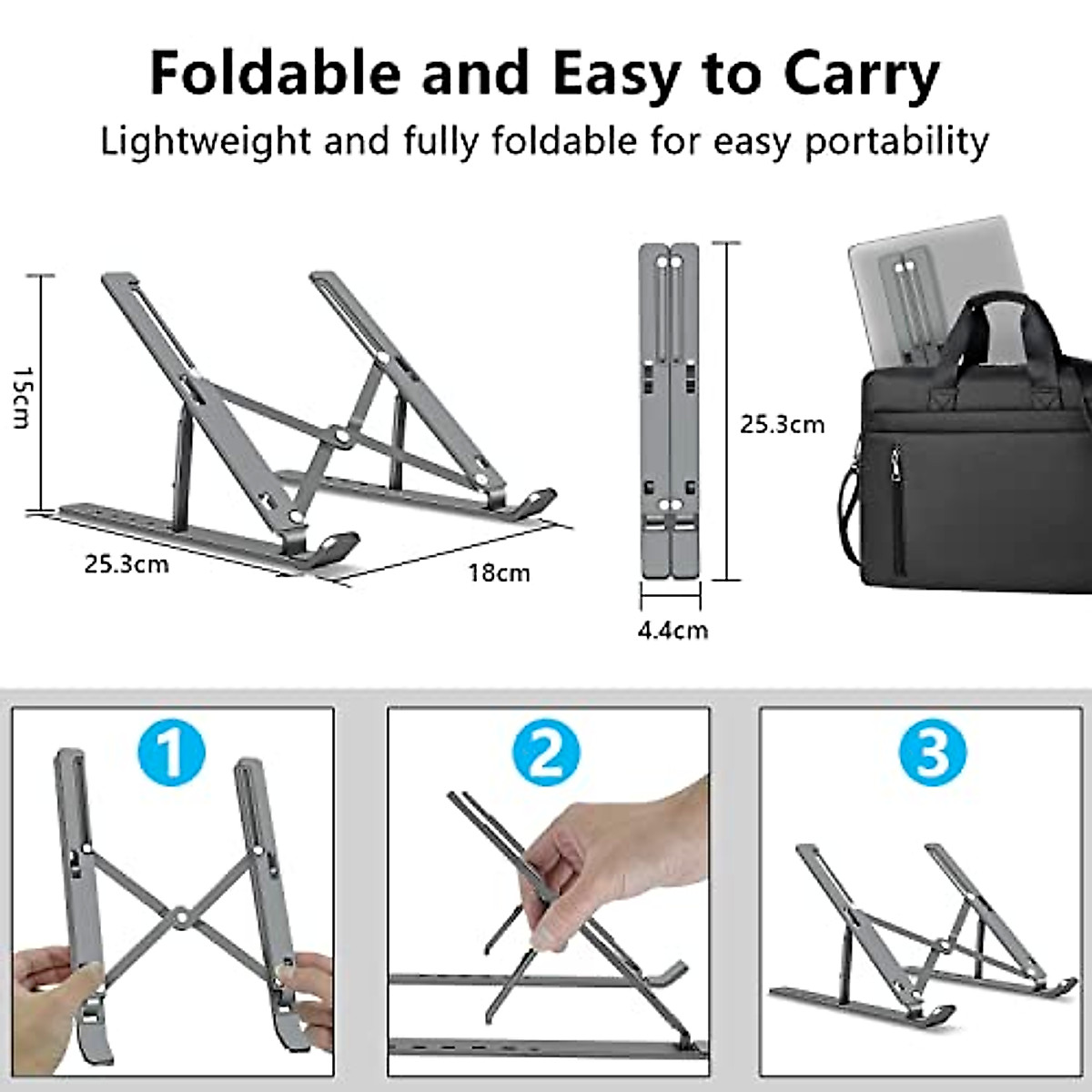 Foldable and Easy to Carry
Lightweight and fully foldable for easy portability

15cm
25.3cm
18cm
25.3cm
4.4cm

1
2
3