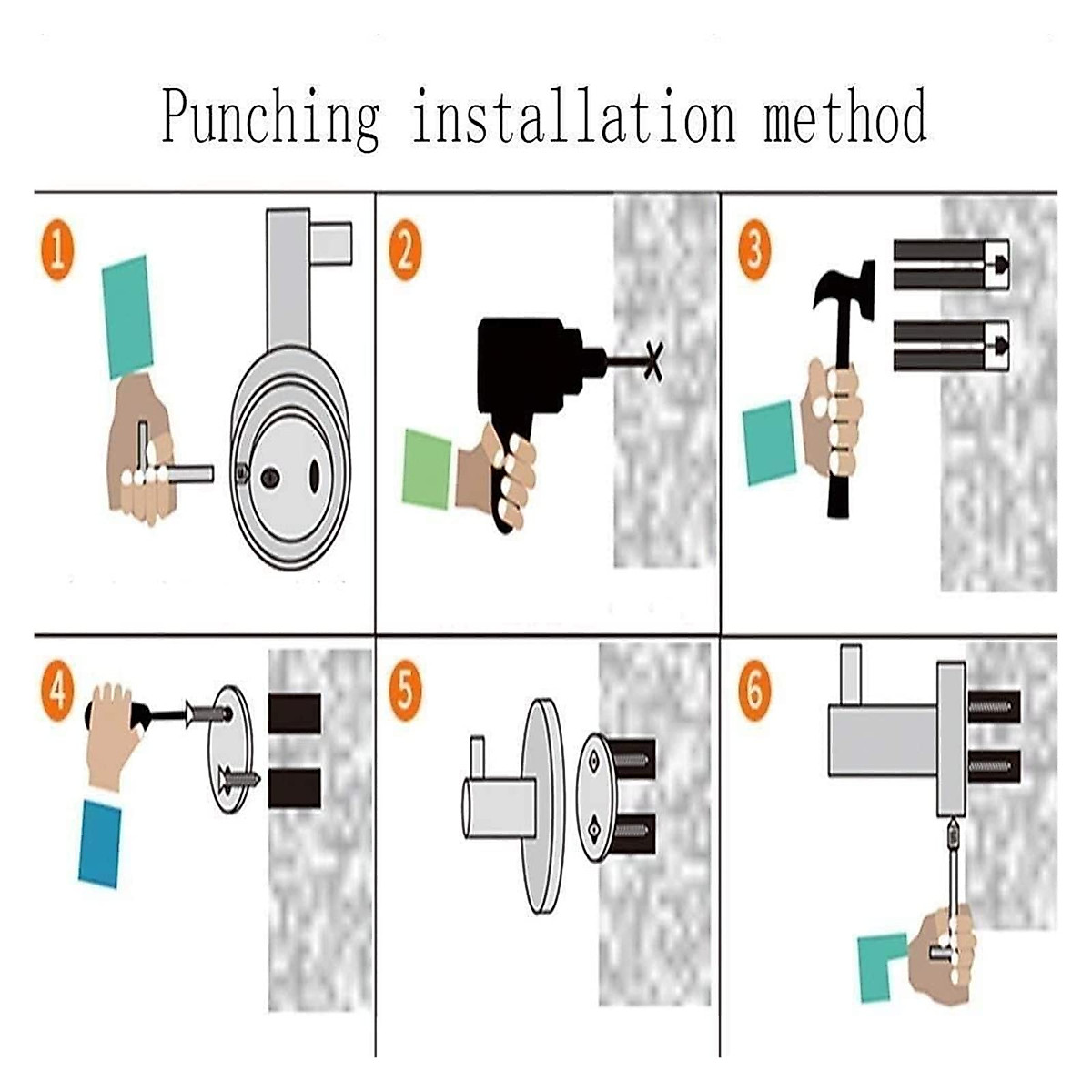 Punching installation method

1

2

3

4

5

6