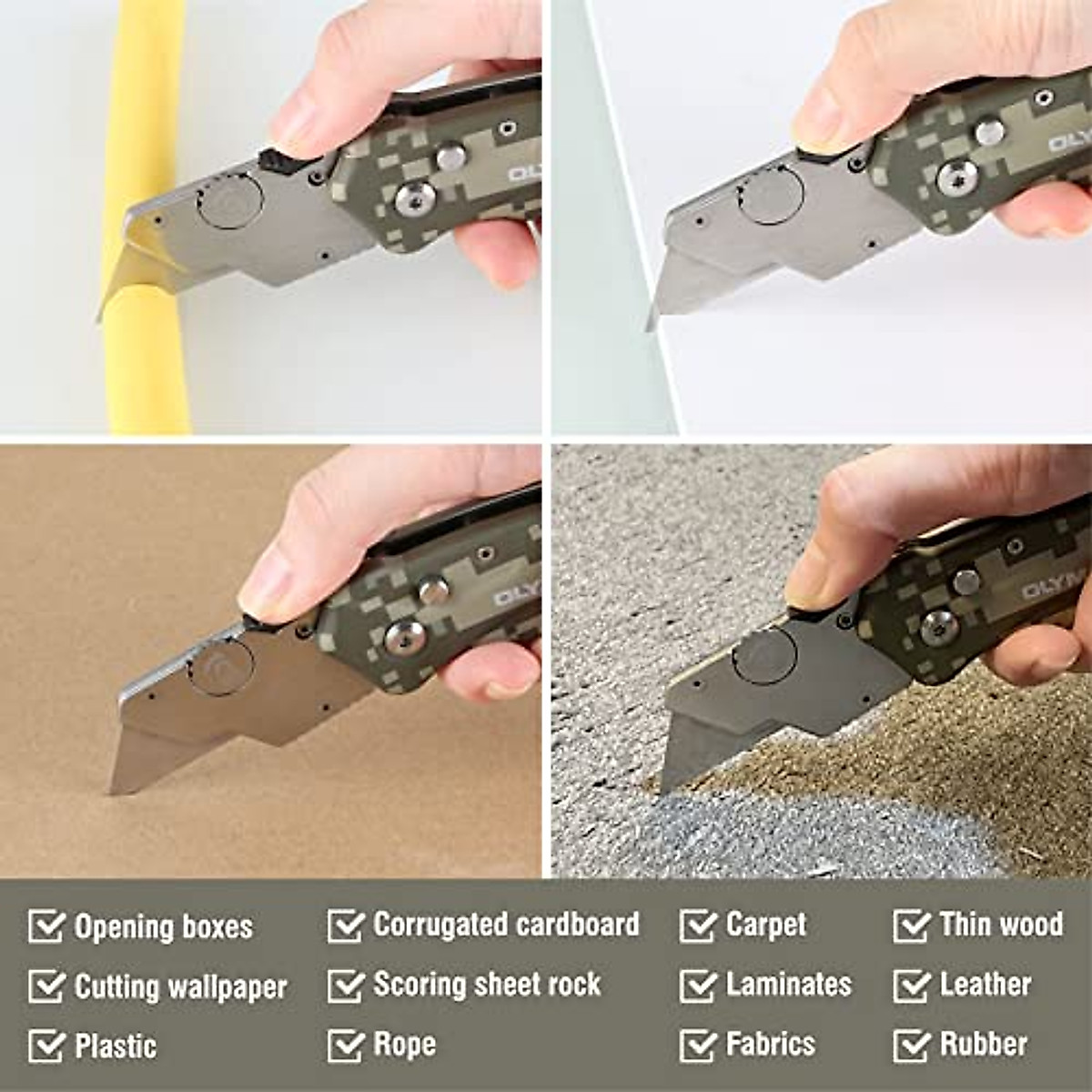 OLY

OLY

OLY

OLYM

Opening boxes
Cutting wallpaper
Plastic

Corrugated cardboard
Scoring sheet rock
Rope

Carpet
Laminates
Fabrics

Thin wood
Leather
Rubber