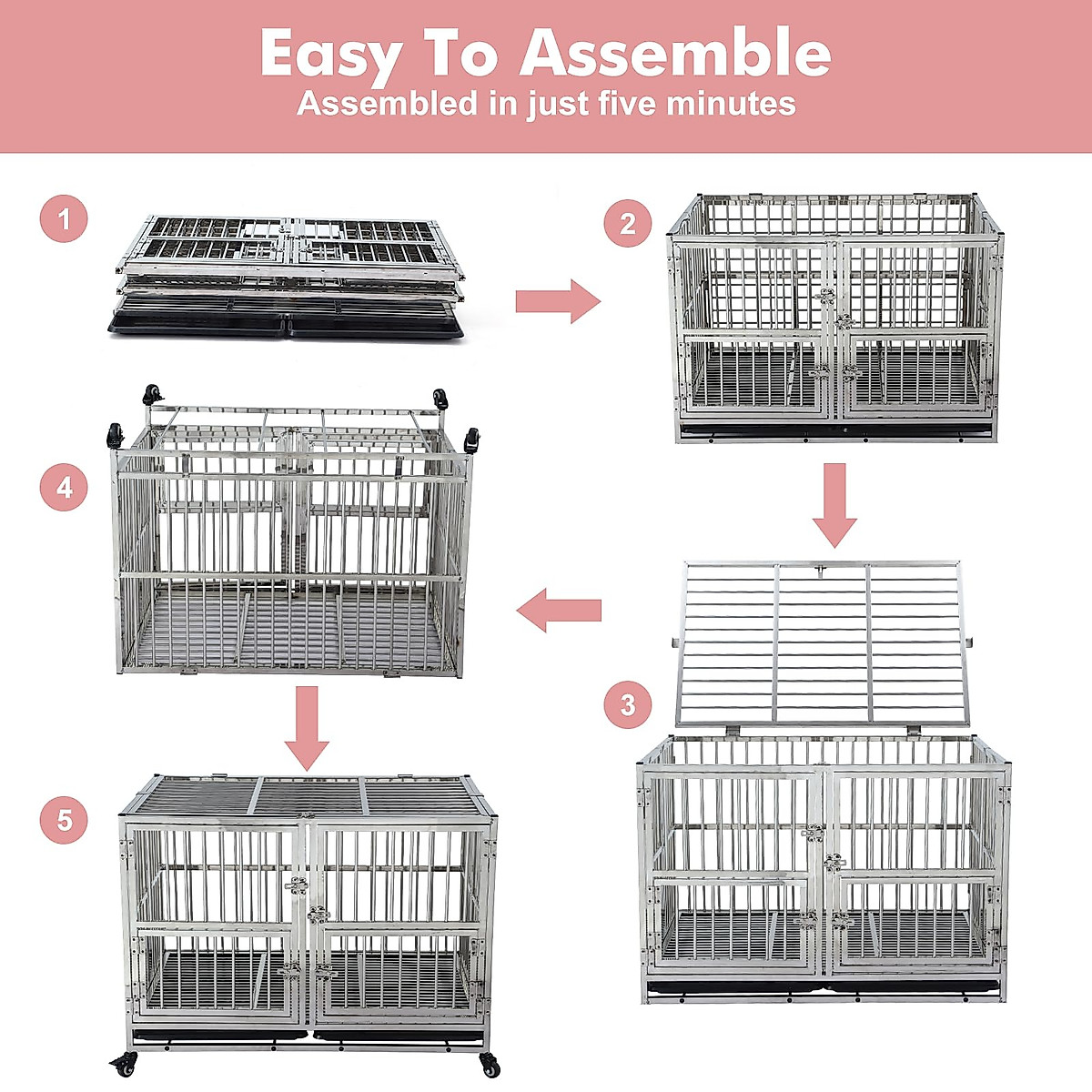 Easy To Assemble
Assembled in just five minutes

1

2

4

3

5