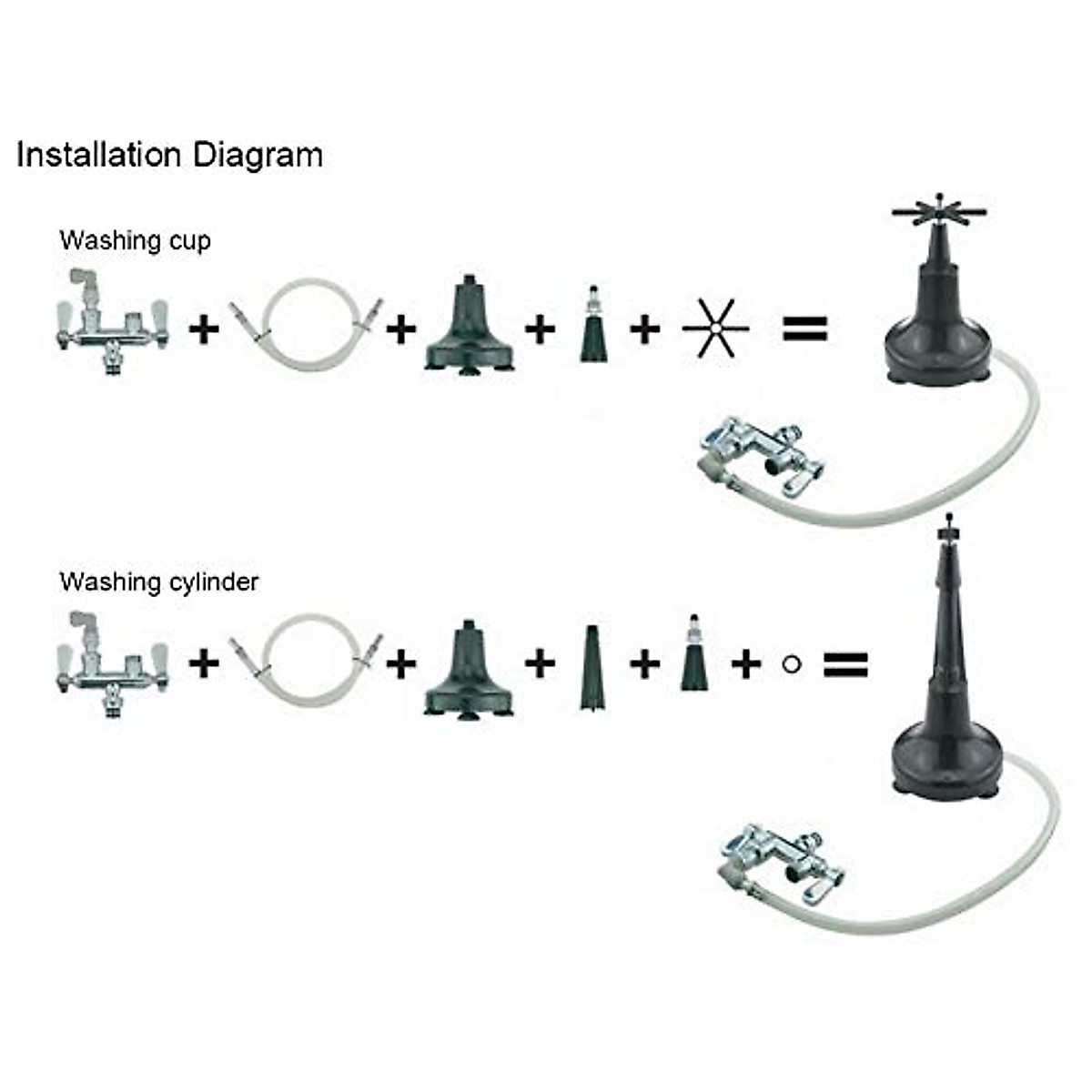 Installation Diagram

Washing cup

+ + + + =

Washing cylinder

+ + + + + =