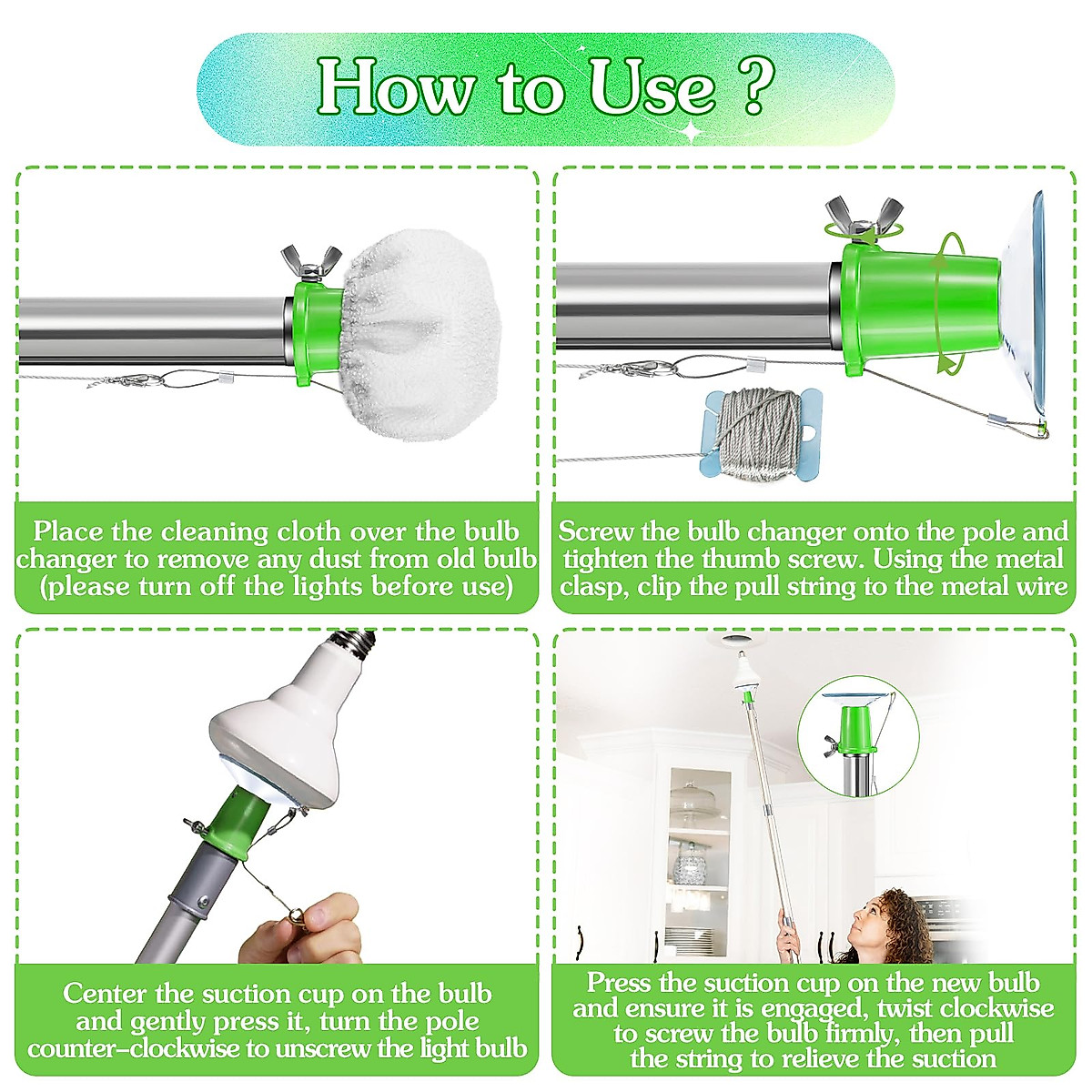 How to Use ?

Place the cleaning cloth over the bulb changer to remove any dust from old bulb (please turn off the lights before use)

Screw the bulb changer onto the pole and tighten the thumb screw. Using the metal clasp, clip the pull string to the metal wire

Center the suction cup on the bulb and gently press it, turn the pole counter-clockwise to unscrew the light bulb

Press the suction cup on the new bulb and ensure it is engaged, twist clockwise to screw the bulb firmly, then pull the string to relieve the suction